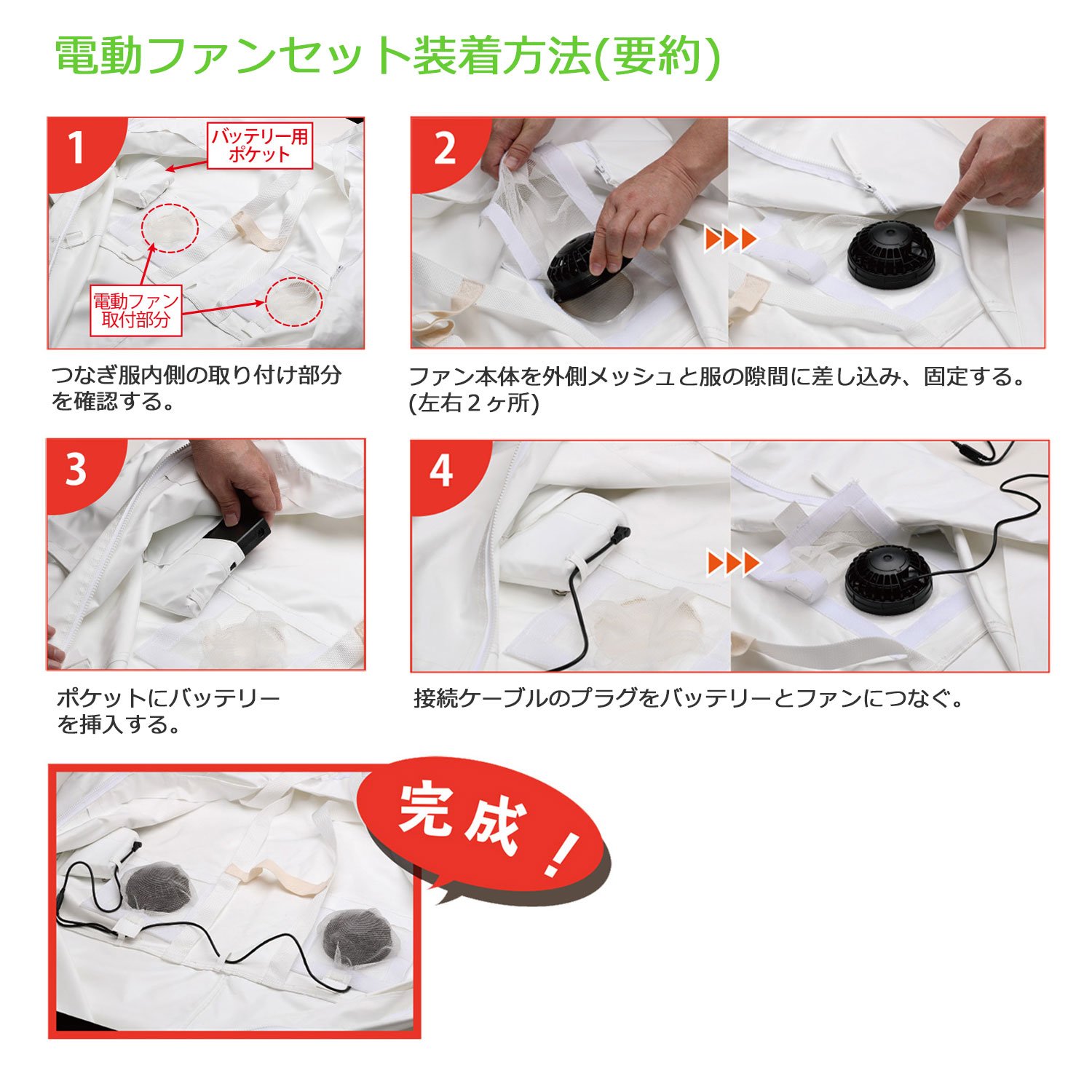 電動ファンセット装着方法(要約)

1

バッテリー用ポケット

電動ファン取付部分

つなぎ服内側の取り付け部分を確認する。

2

ファン本体を外側メッシュと服の隙間に差し込み、固定する。(左右２ヶ所)

3

ポケットにバッテリーを挿入する。

4

接続ケーブルのプラグをバッテリーとファンにつなぐ。

完成！