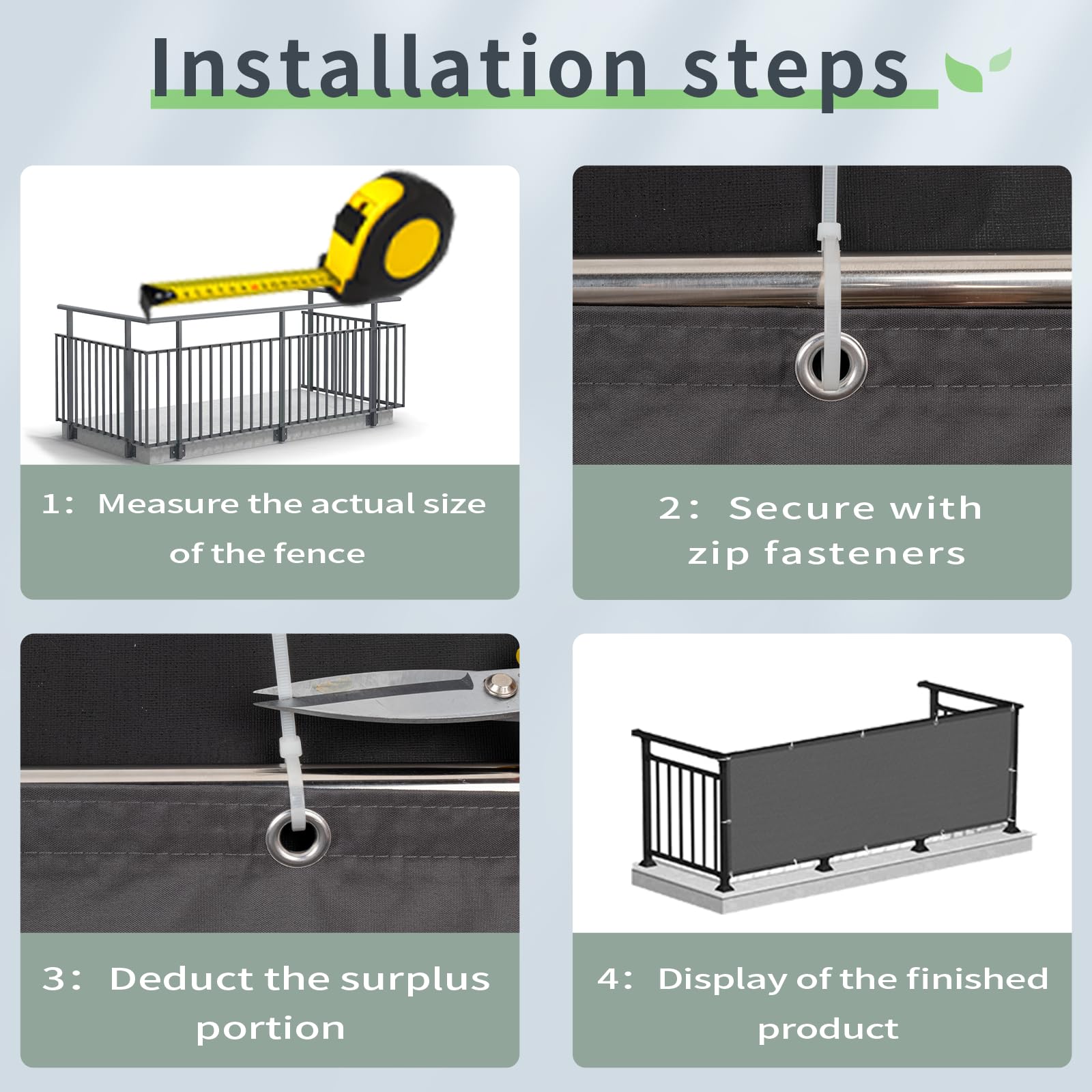 Installation steps

1： Measure the actual size of the fence

2： Secure with zip fasteners

3： Deduct the surplus portion

4： Display of the finished product