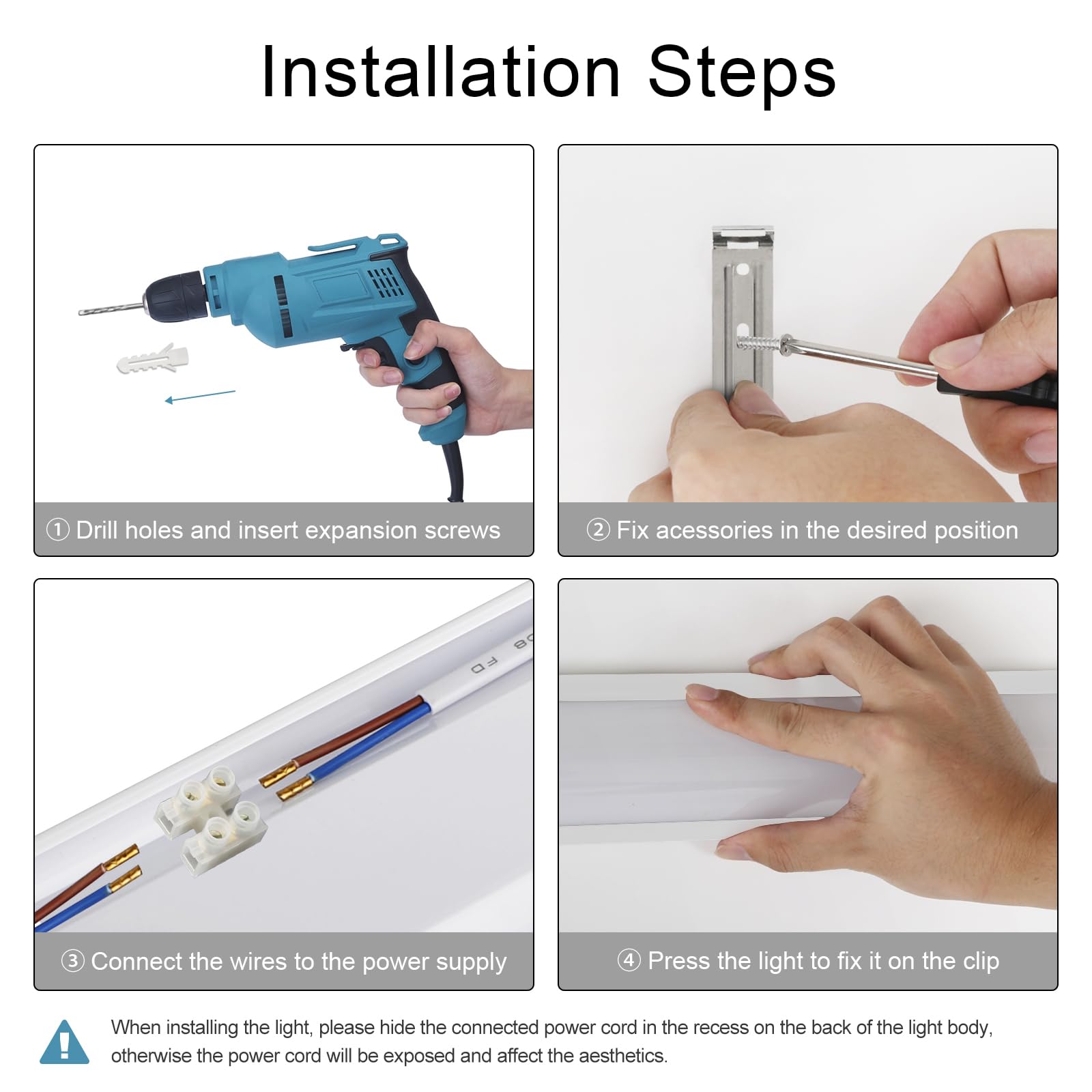 Installation Steps

① Drill holes and insert expansion screws

② Fix acessories in the desired position

③ Connect the wires to the power supply

④ Press the light to fix it on the clip

When installing the light, please hide the connected power cord in the recess on the back of the light body, otherwise the power cord will be exposed and affect the aesthetics.