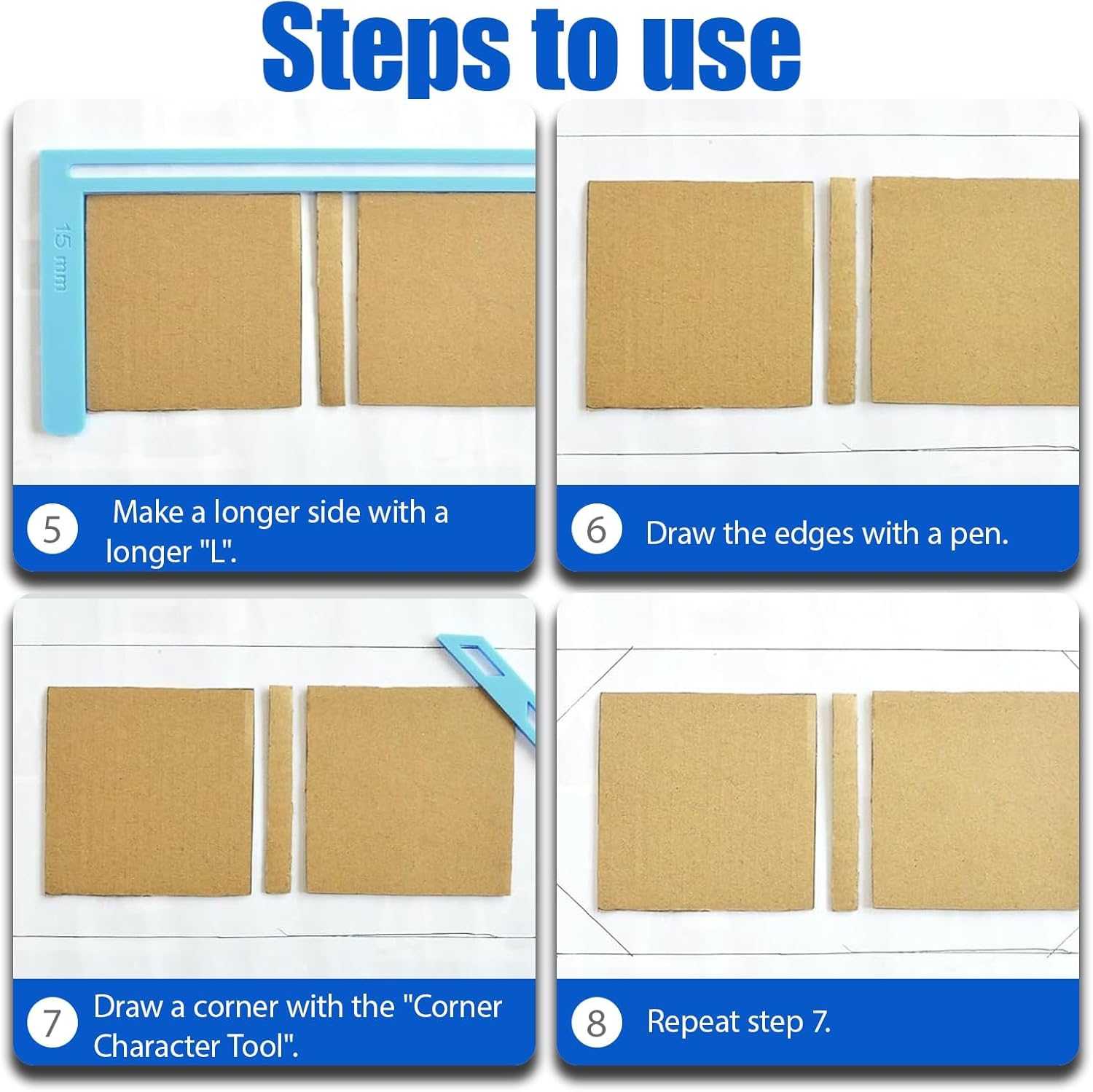 Steps to use

15 mm

5 Make a longer side with a longer "L".

6 Draw the edges with a pen.

7 Draw a corner with the "Corner Character Tool".

8 Repeat step 7.