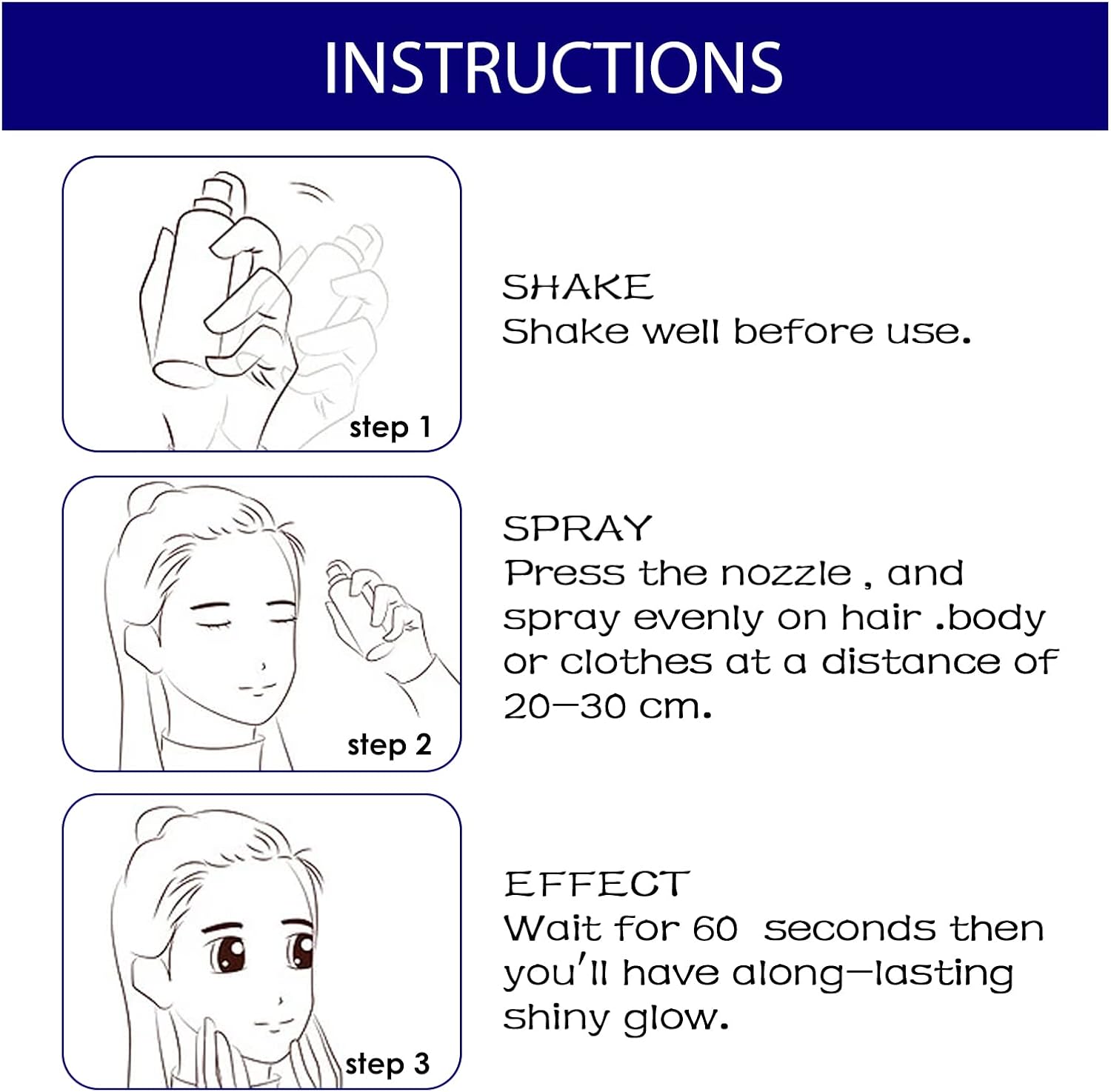 INSTRUCTIONS

step 1

SHAKE
Shake well before use.

step 2

SPRAY
Press the nozzle , and spray evenly on hair .body or clothes at a distance of 20—30 cm.

step 3

EFFECT
Wait for 60 seconds then you'll have along—lasting shiny glow.