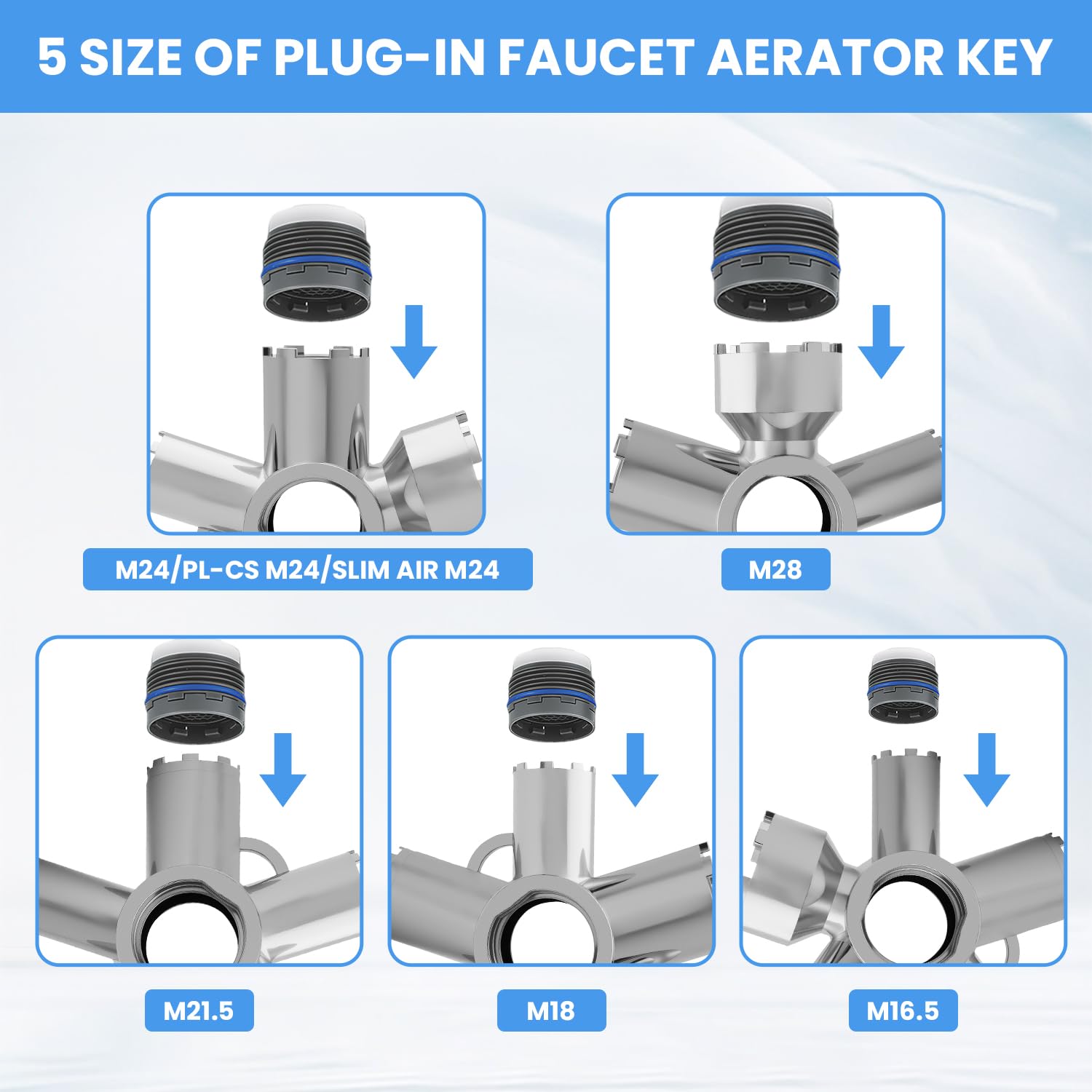 5 SIZE OF PLUG-IN FAUCET AERATOR KEY

M24/PL-CS M24/SLIM AIR M24

M28

M21.5

M18

M16.5