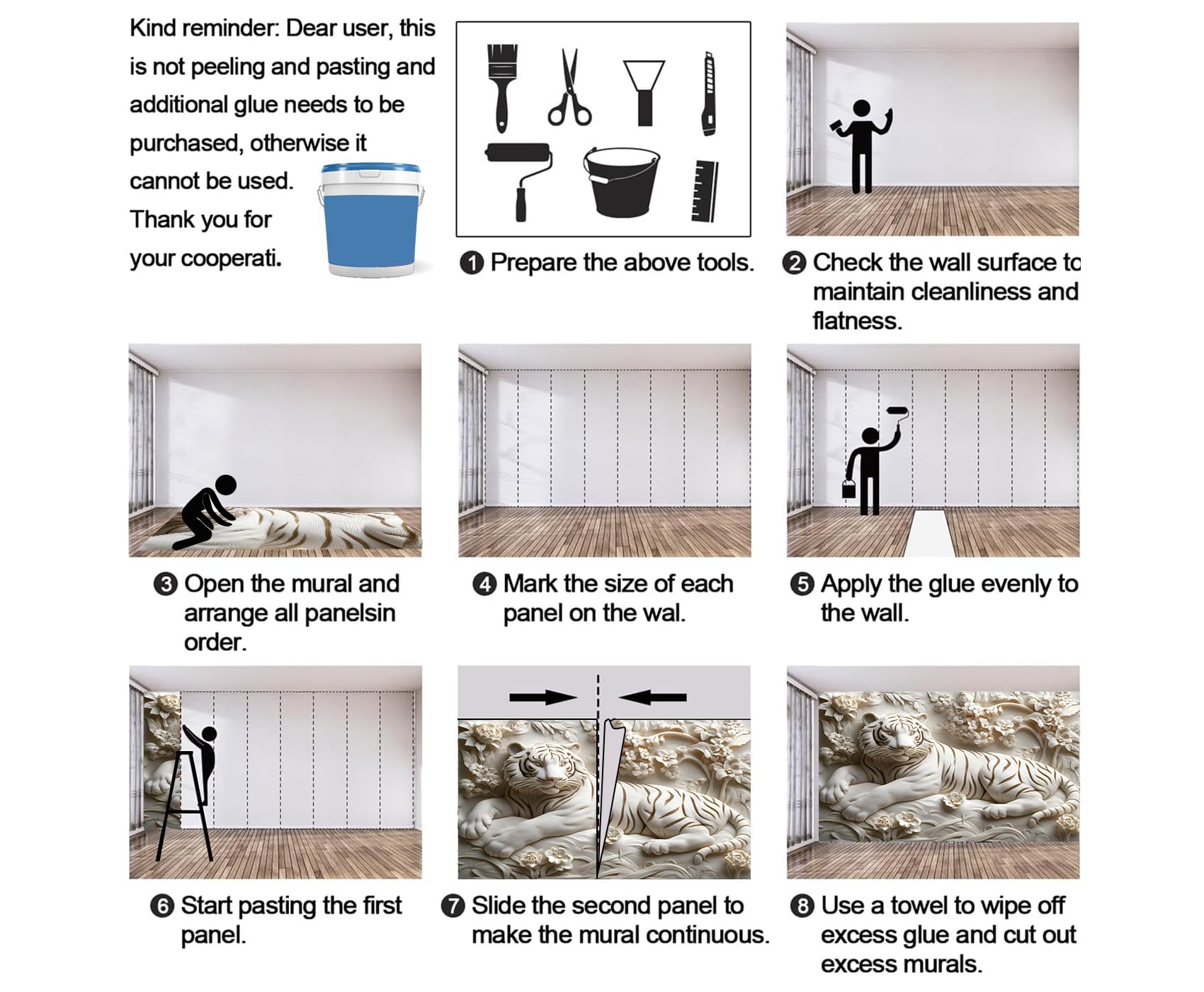 Kind reminder: Dear user, this is not peeling and pasting and additional glue needs to be purchased, otherwise it cannot be used. Thank you for your cooperati.

❶ Prepare the above tools.

❷ Check the wall surface to maintain cleanliness and flatness.

❸ Open the mural and arrange all panelsin order.

❹ Mark the size of each panel on the wal.

❺ Apply the glue evenly to the wall.

❻ Start pasting the first panel.

❼ Slide the second panel to make the mural continuous.

❽ Use a towel to wipe off excess glue and cut out excess murals.