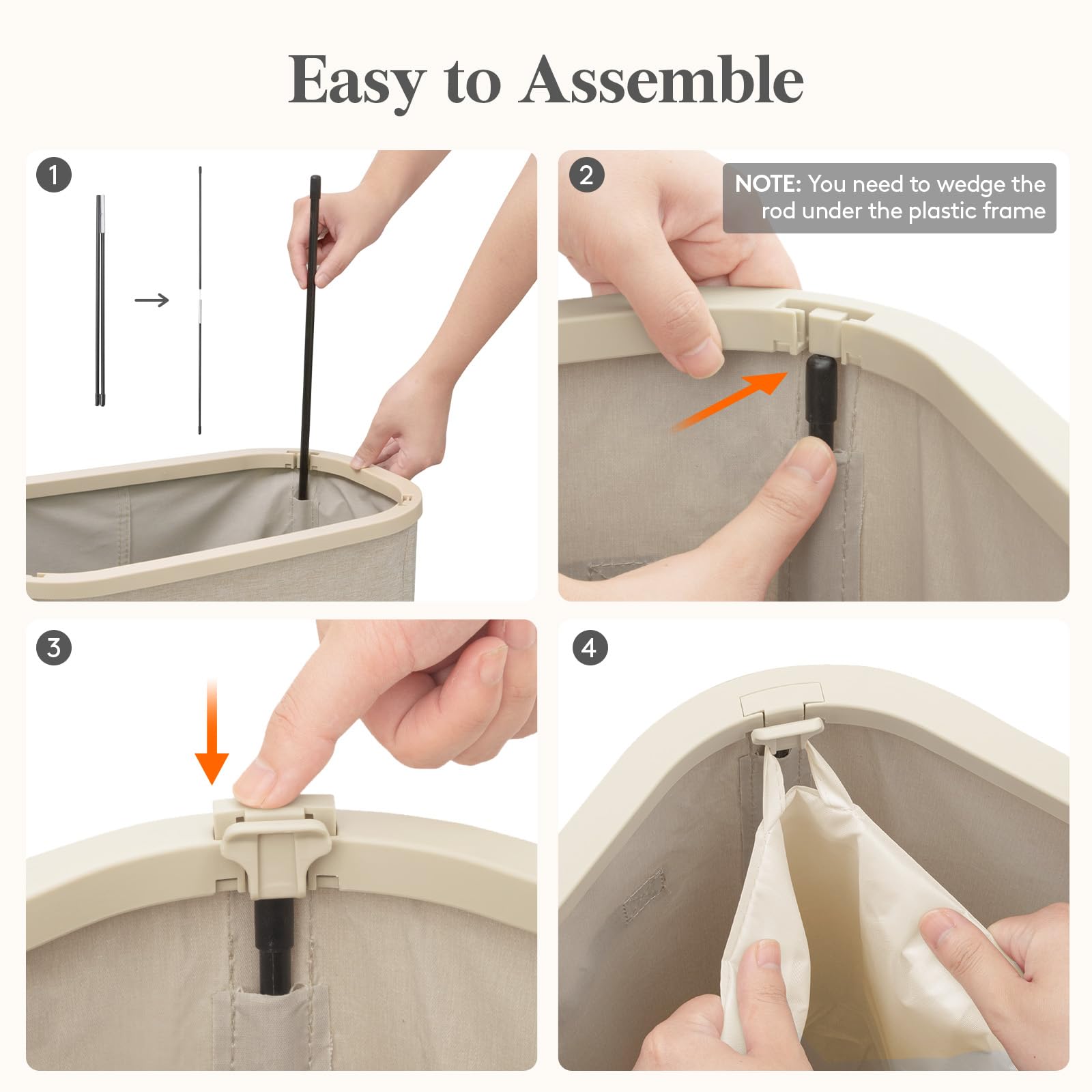 Easy to Assemble

1

2

NOTE: You need to wedge the rod under the plastic frame

3

4