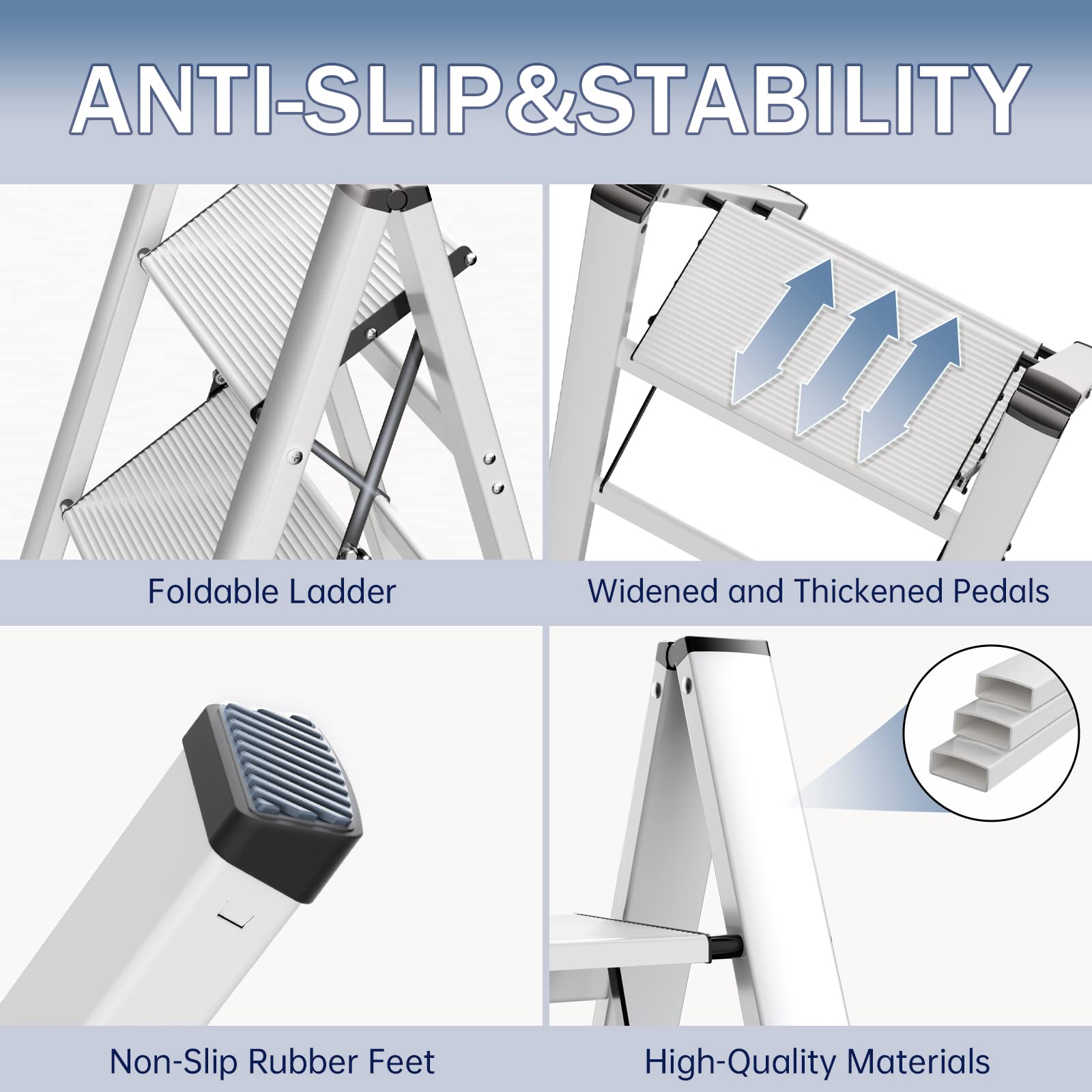 ANTI-SLIP&STABILITY

Foldable Ladder

Widened and Thickened Pedals

Non-Slip Rubber Feet

High-Quality Materials