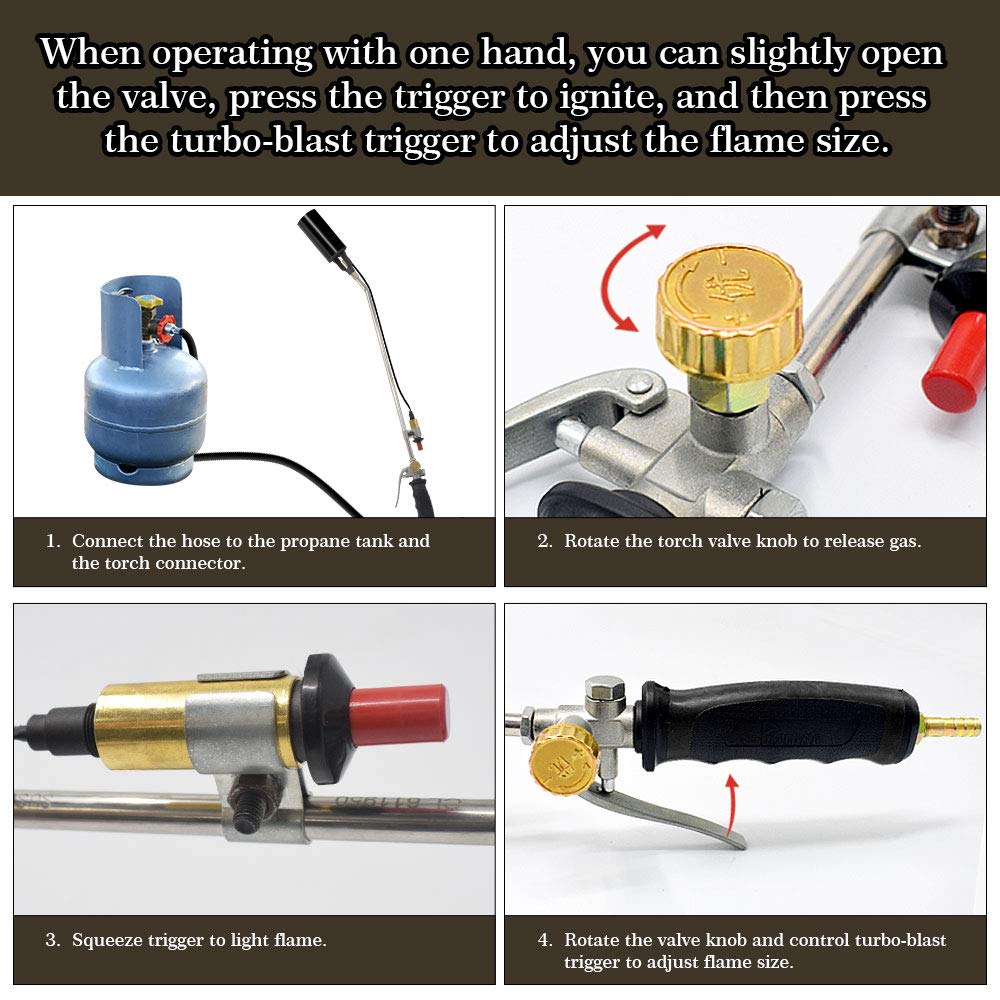 When operating with one hand, you can slightly open the valve, press the trigger to ignite, and then press the turbo-blast trigger to adjust the flame size.

1. Connect the hose to the propane tank and the torch connector.

2. Rotate the torch valve knob to release gas.

3. Squeeze trigger to light flame.

4. Rotate the valve knob and control turbo-blast trigger to adjust flame size.