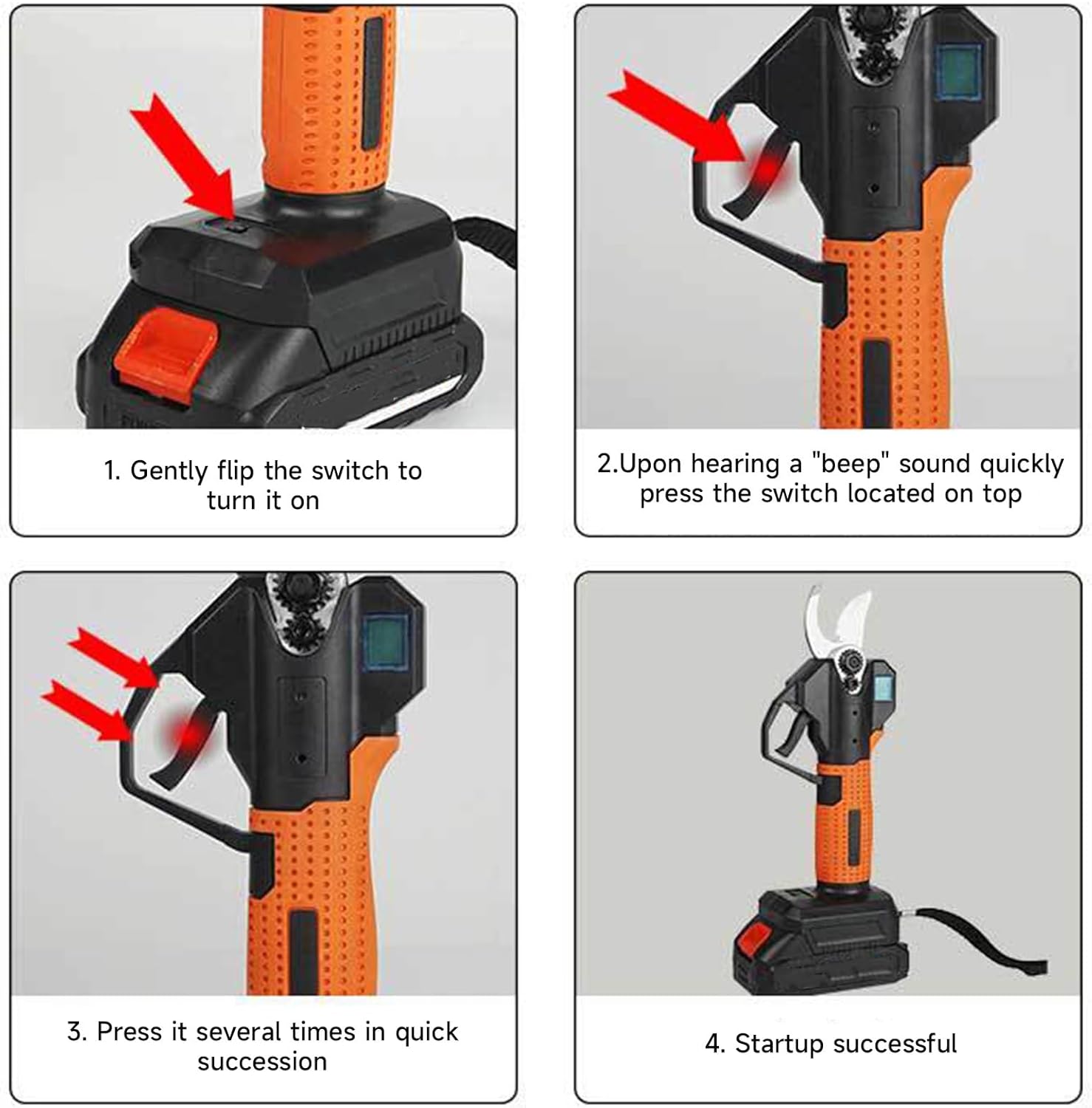 1. Gently flip the switch to turn it on

2.Upon hearing a "beep" sound quickly press the switch located on top

3. Press it several times in quick succession

4. Startup successful