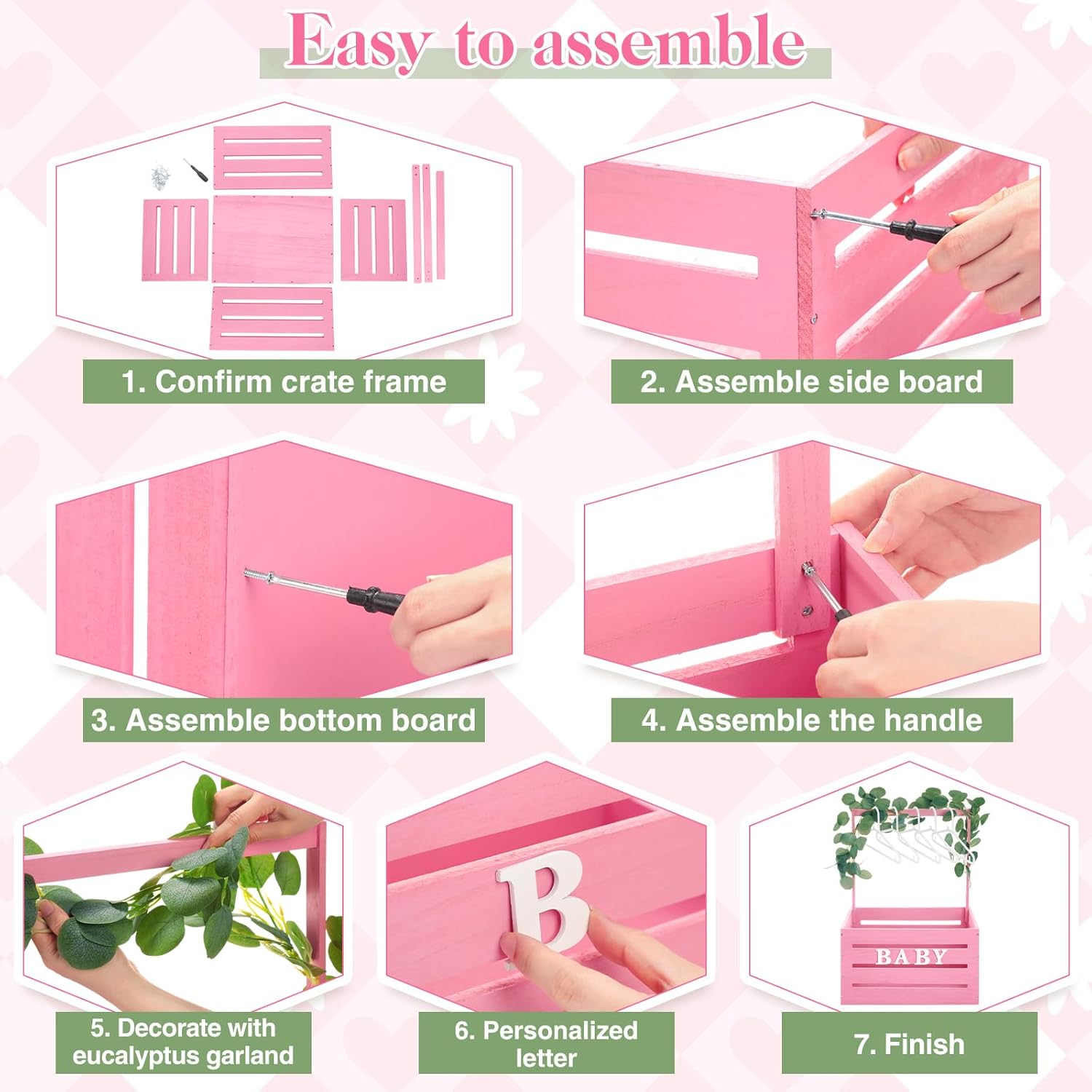 Easy to assemble

1. Confirm crate frame

2. Assemble side board

3. Assemble bottom board

4. Assemble the handle

5. Decorate with eucalyptus garland

B

6. Personalized letter

BABY

7. Finish