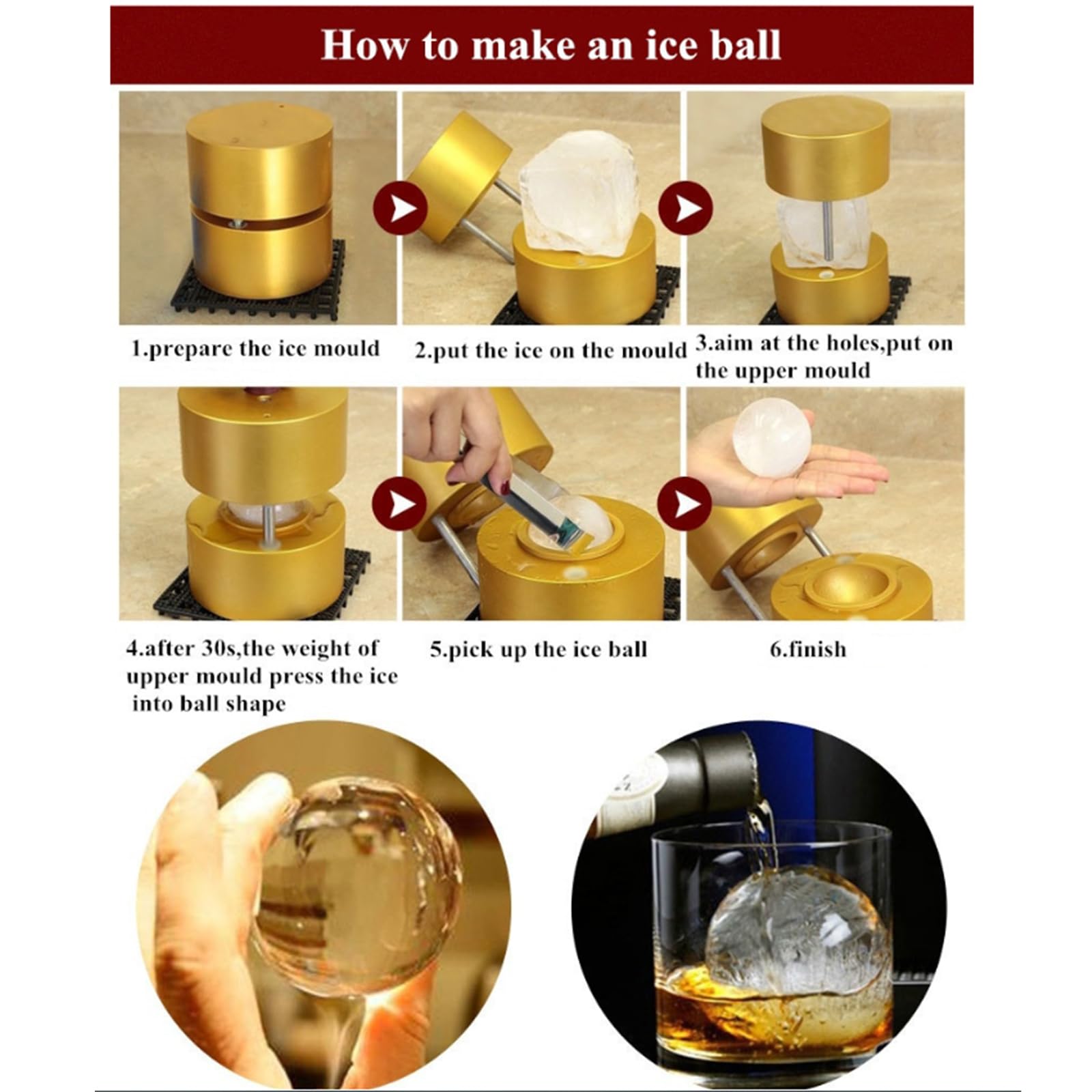 How to make an ice ball

1.prepare the ice mould

2.put the ice on the mould

3.aim at the holes,put on the upper mould

4.after 30s,the weight of upper mould press the ice into ball shape

5.pick up the ice ball

6.finish