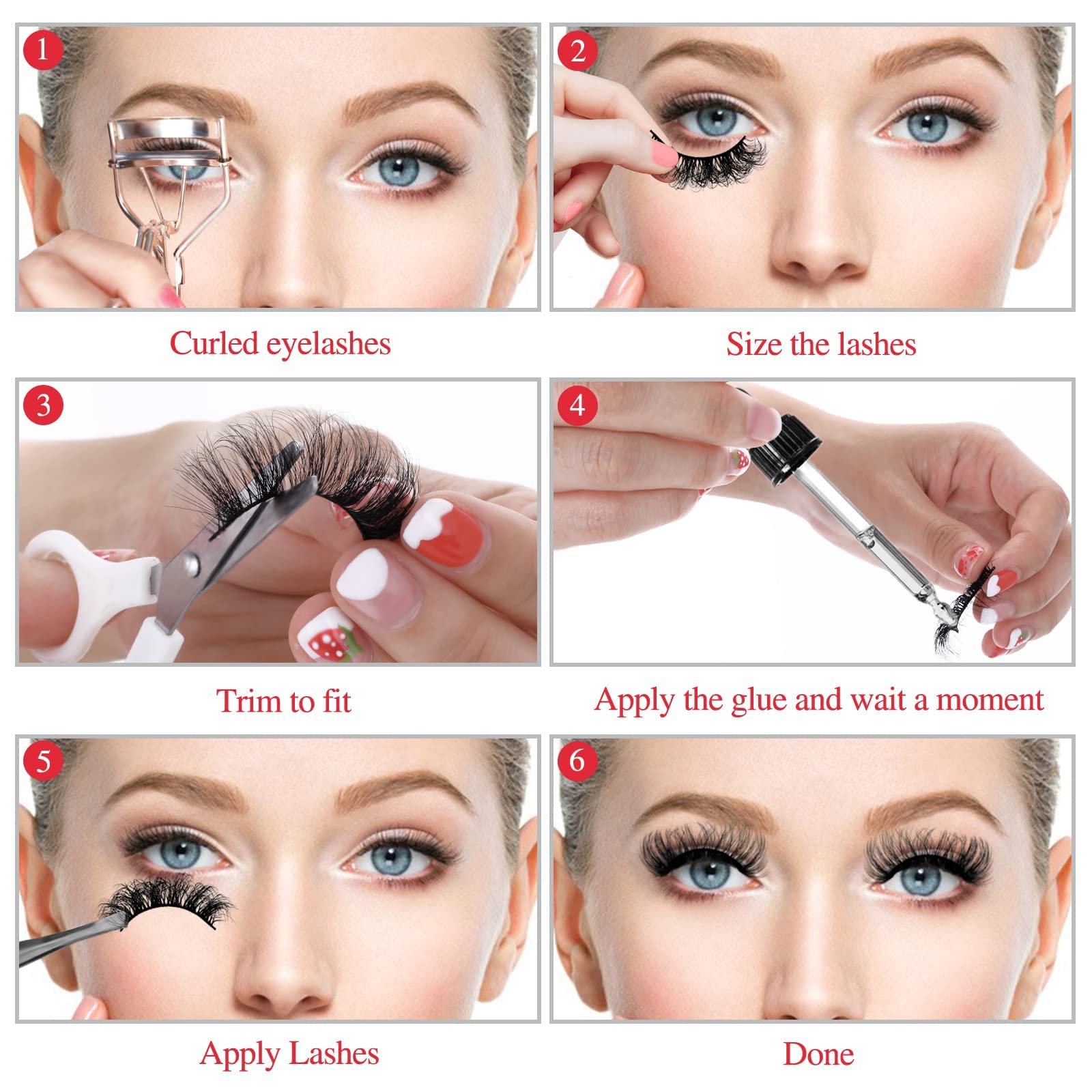 1

Curled eyelashes

2

Size the lashes

3

Trim to fit

4

Apply the glue and wait a moment

5

Apply Lashes

6

Done