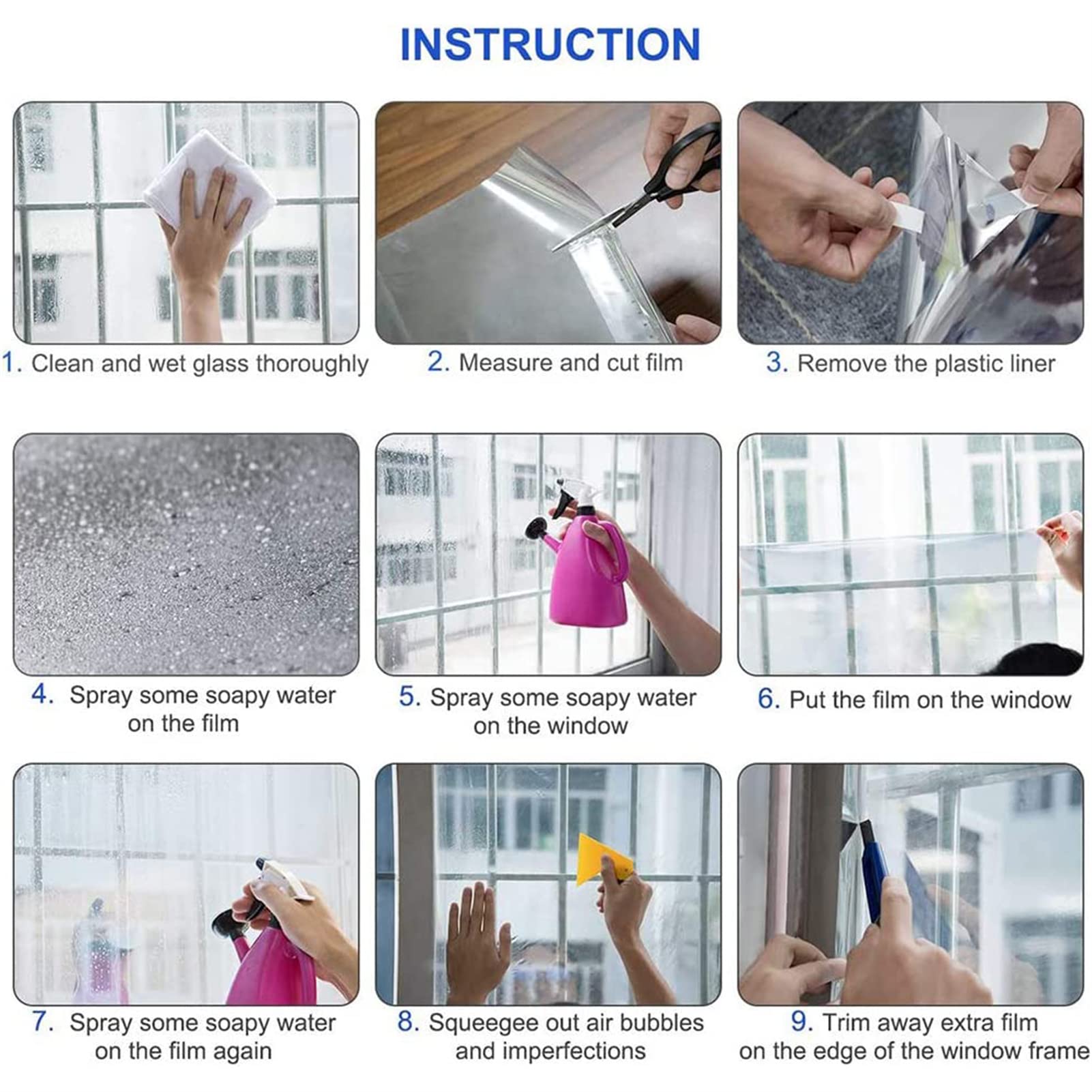 INSTRUCTION

1. Clean and wet glass thoroughly

2. Measure and cut film

3. Remove the plastic liner

4. Spray some soapy water on the film

5. Spray some soapy water on the window

6. Put the film on the window

7. Spray some soapy water on the film again

8. Squeegee out air bubbles and imperfections

9. Trim away extra film on the edge of the window frame