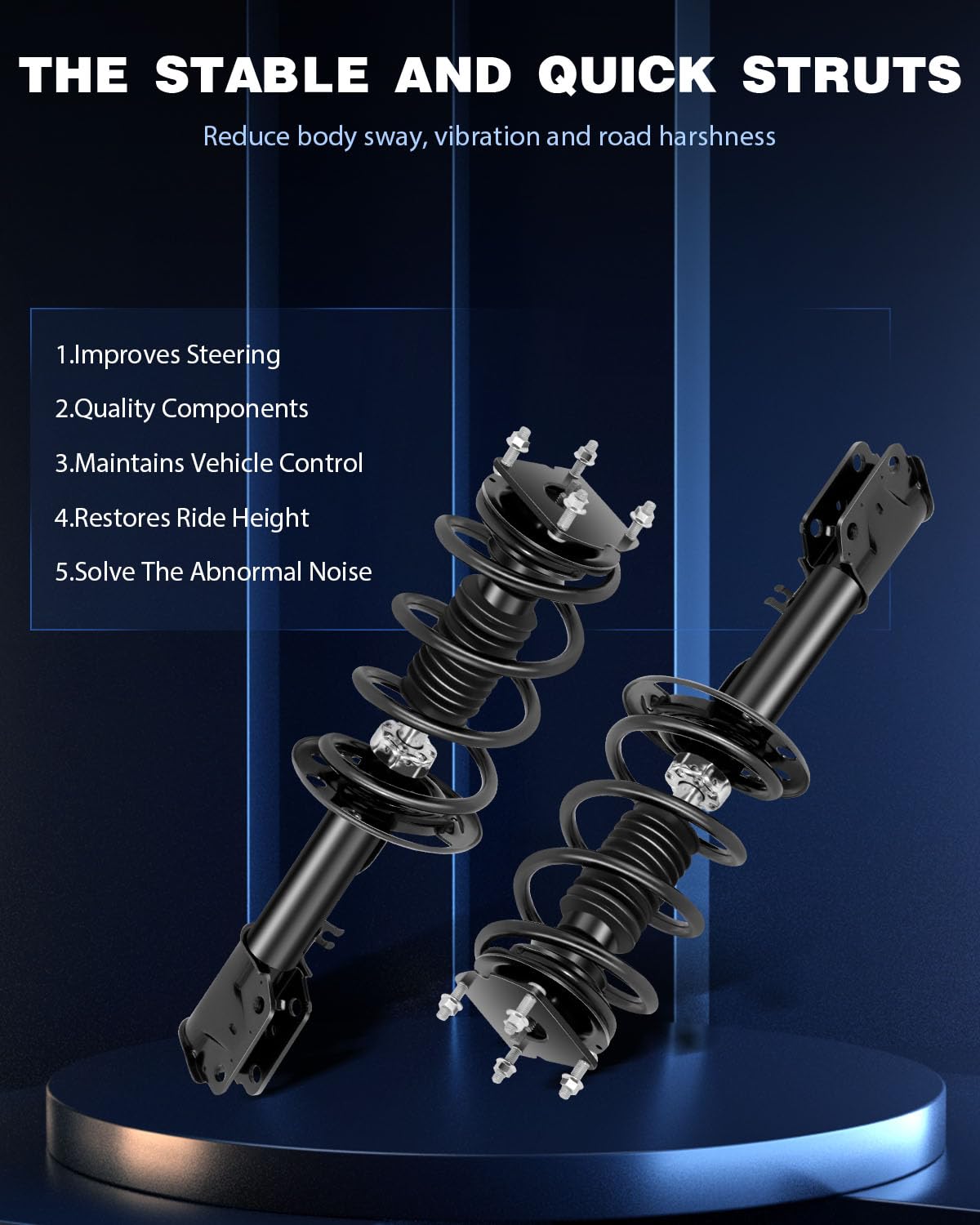 THE STABLE AND QUICK STRUTS

Reduce body sway, vibration and road harshness

1.Improves Steering

2.Quality Components

3.Maintains Vehicle Control

4.Restores Ride Height

5.Solve The Abnormal Noise