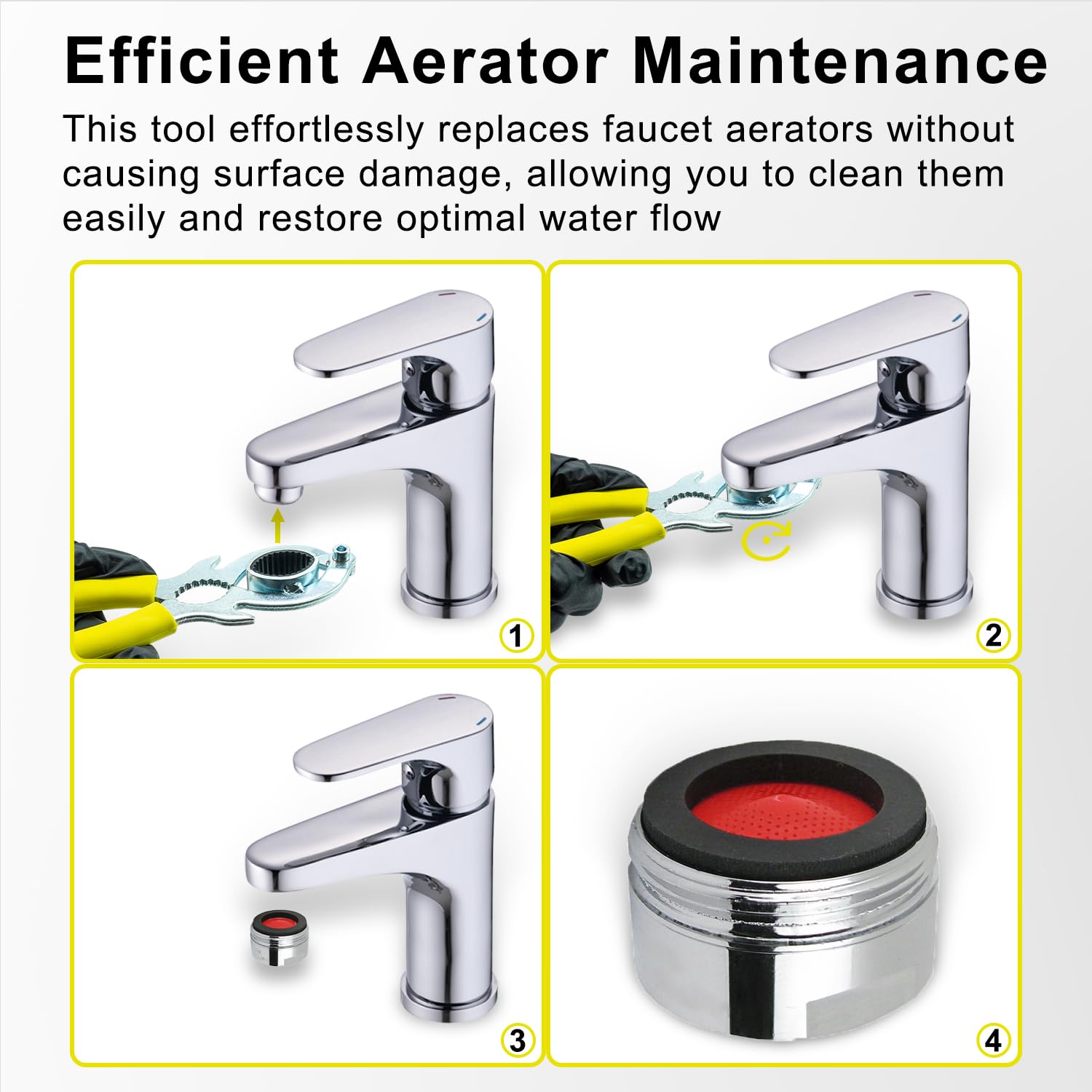 Efficient Aerator Maintenance

This tool effortlessly replaces faucet aerators without causing surface damage, allowing you to clean them easily and restore optimal water flow

1

2

3

4