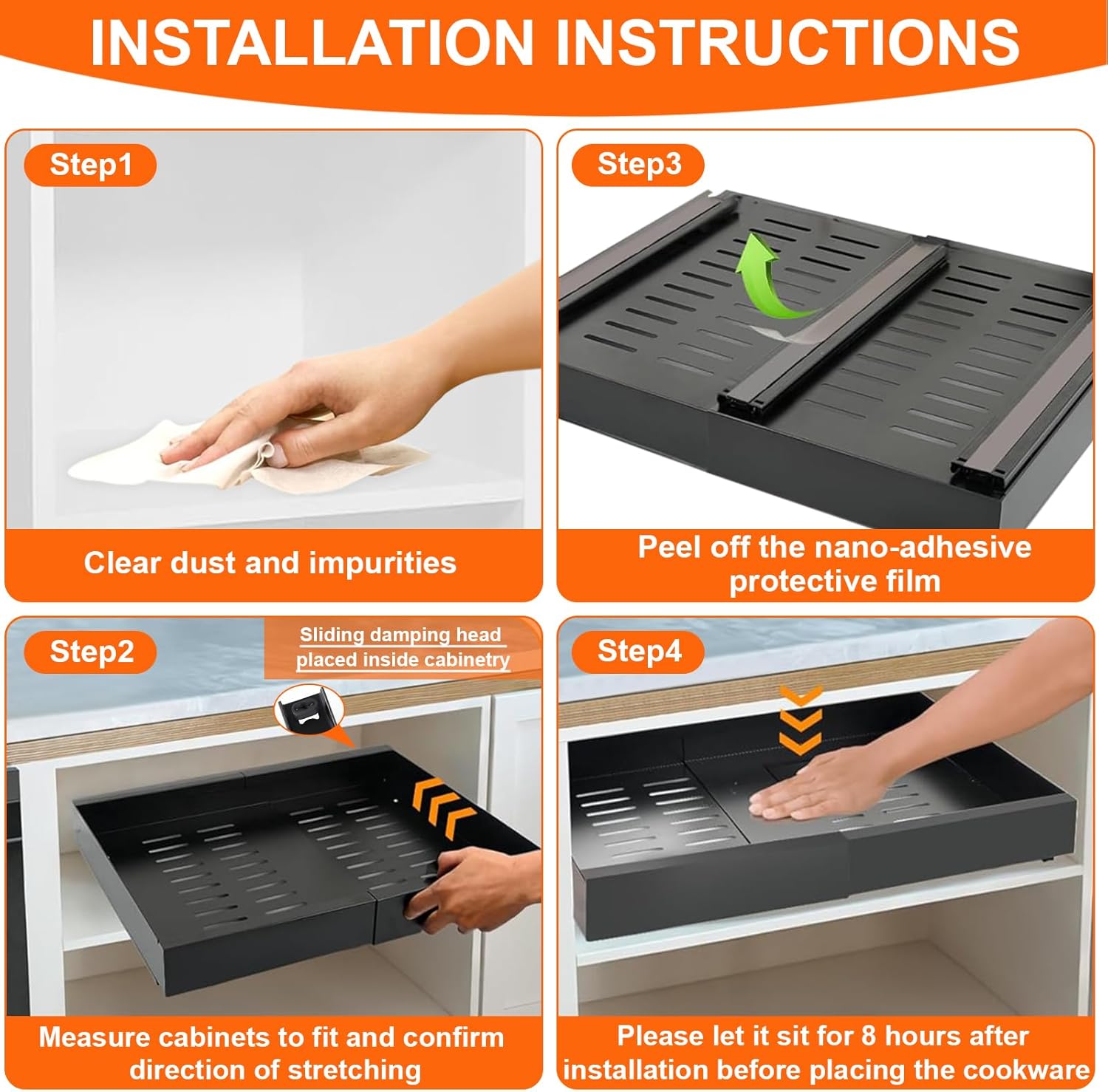 INSTALLATION INSTRUCTIONS

Step1

Clear dust and impurities

Step3

Peel off the nano-adhesive protective film

Step2

Sliding damping head placed inside cabinetry

Measure cabinets to fit and confirm direction of stretching

Step4

Please let it sit for 8 hours after installation before placing the cookware