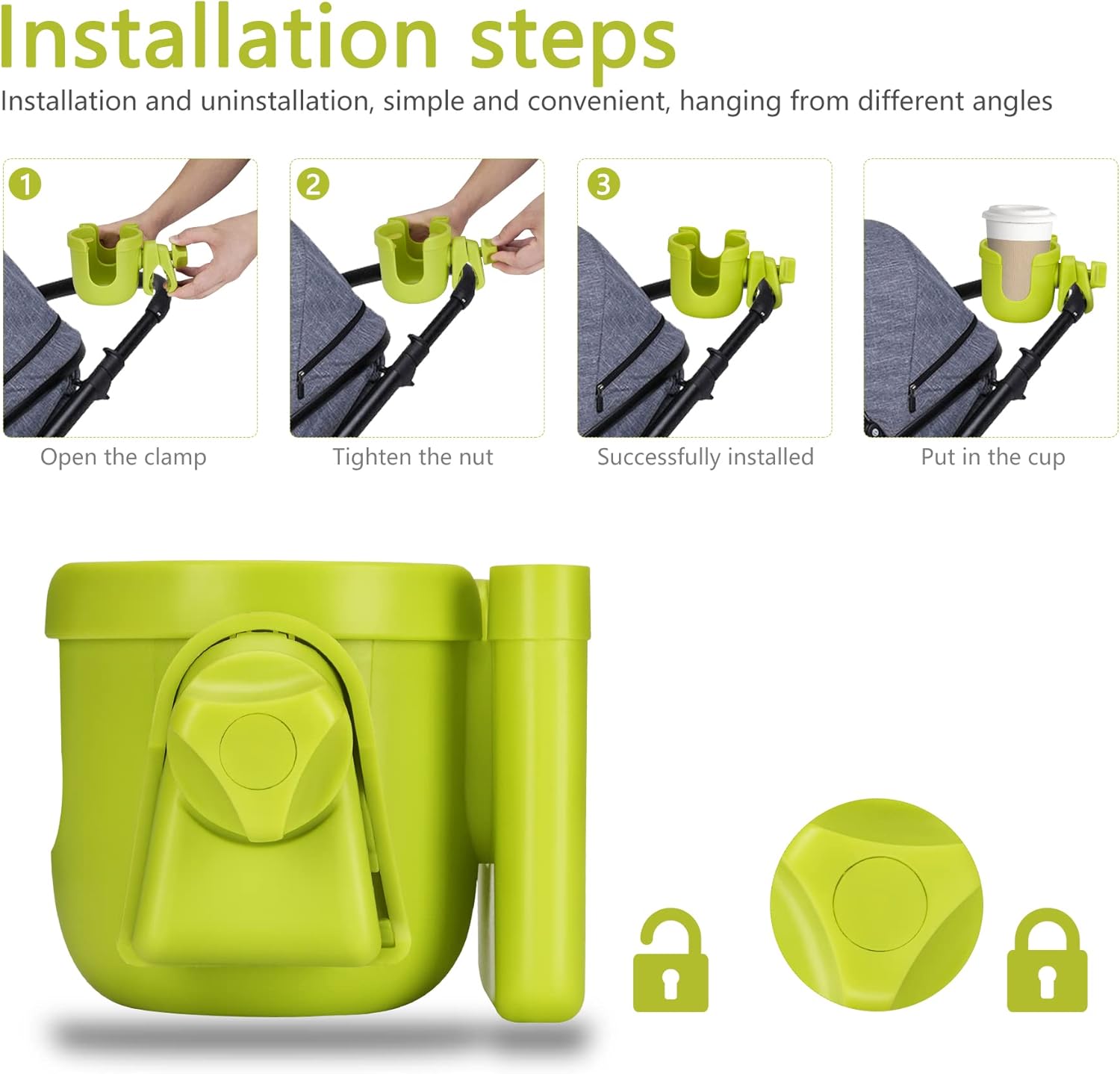 Installation steps

Installation and uninstallation, simple and convenient, hanging from different angles

1

Open the clamp

2

Tighten the nut

3

Successfully installed

Put in the cup