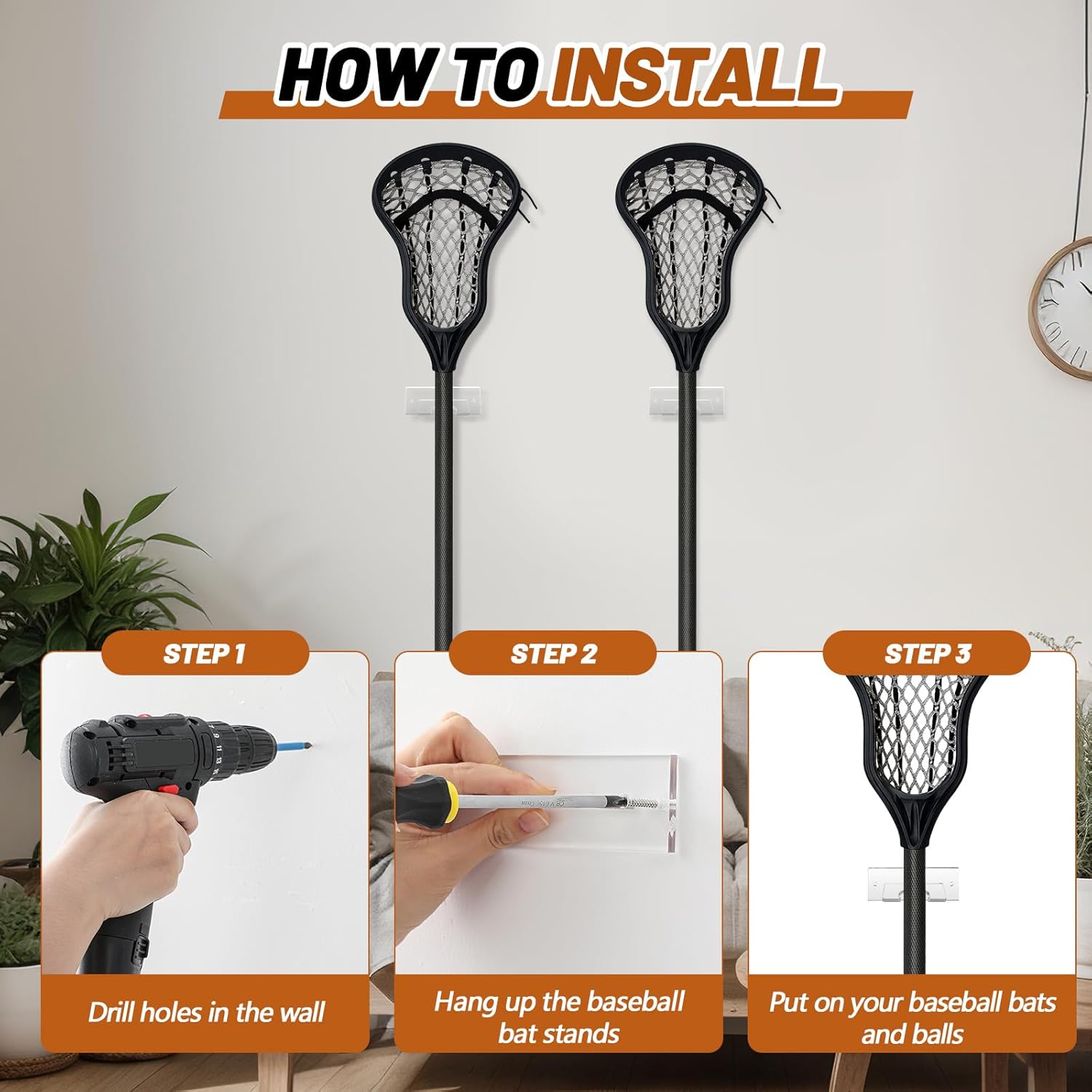 HOW TO INSTALL

STEP 1

Drill holes in the wall

STEP 2

Hang up the baseball bat stands

STEP 3

Put on your baseball bats and balls