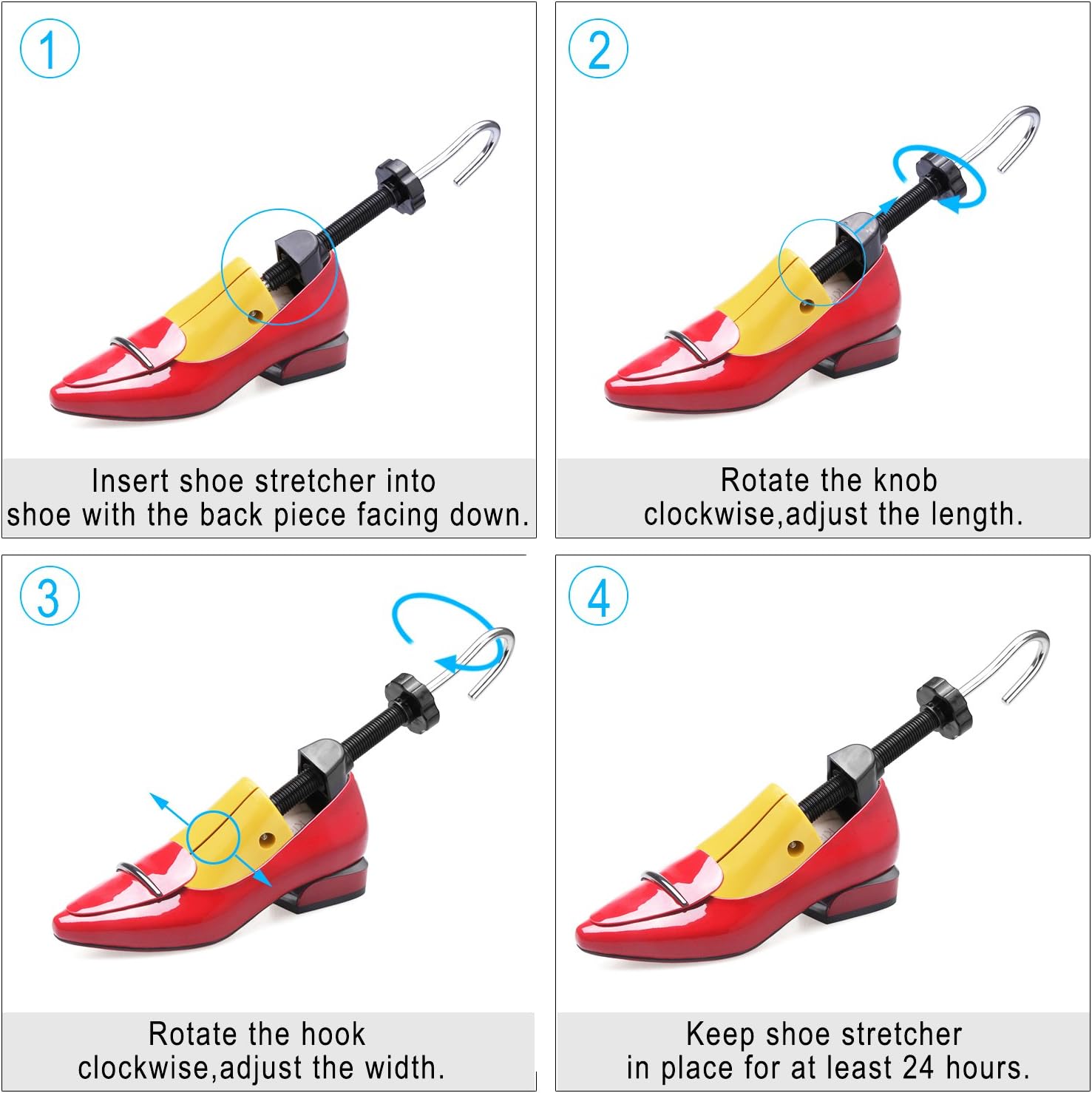 1

Insert shoe stretcher into shoe with the back piece facing down.

2

Rotate the knob clockwise,adjust the length.

3

Rotate the hook clockwise,adjust the width.

4

Keep shoe stretcher in place for at least 24 hours.