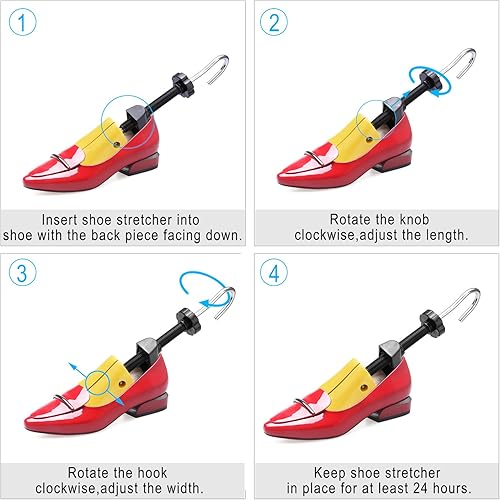 1

Insert shoe stretcher into shoe with the back piece facing down.

2

Rotate the knob clockwise,adjust the length.

3

Rotate the hook clockwise,adjust the width.

4

Keep shoe stretcher in place for at least 24 hours.