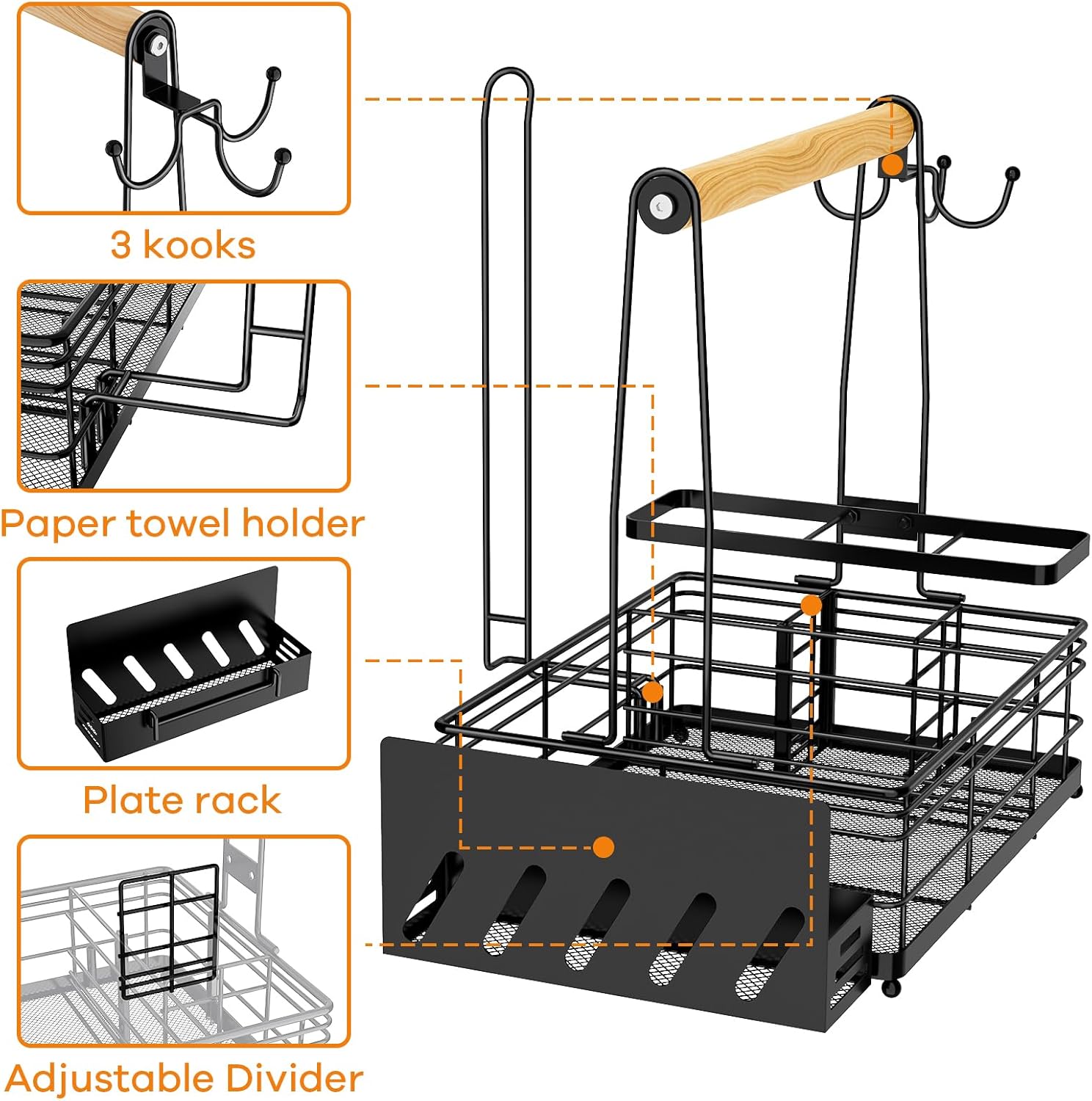 3 kooks

Paper towel holder

Plate rack

Adjustable Divider