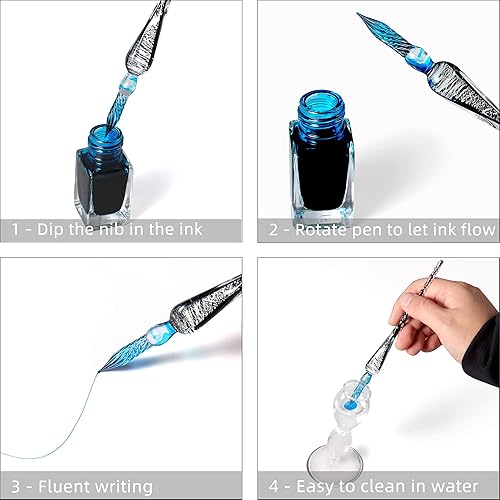 1 - Dip the nib in the ink

2 - Rotate pen to let ink flow

3 - Fluent writing

4 - Easy to clean in water