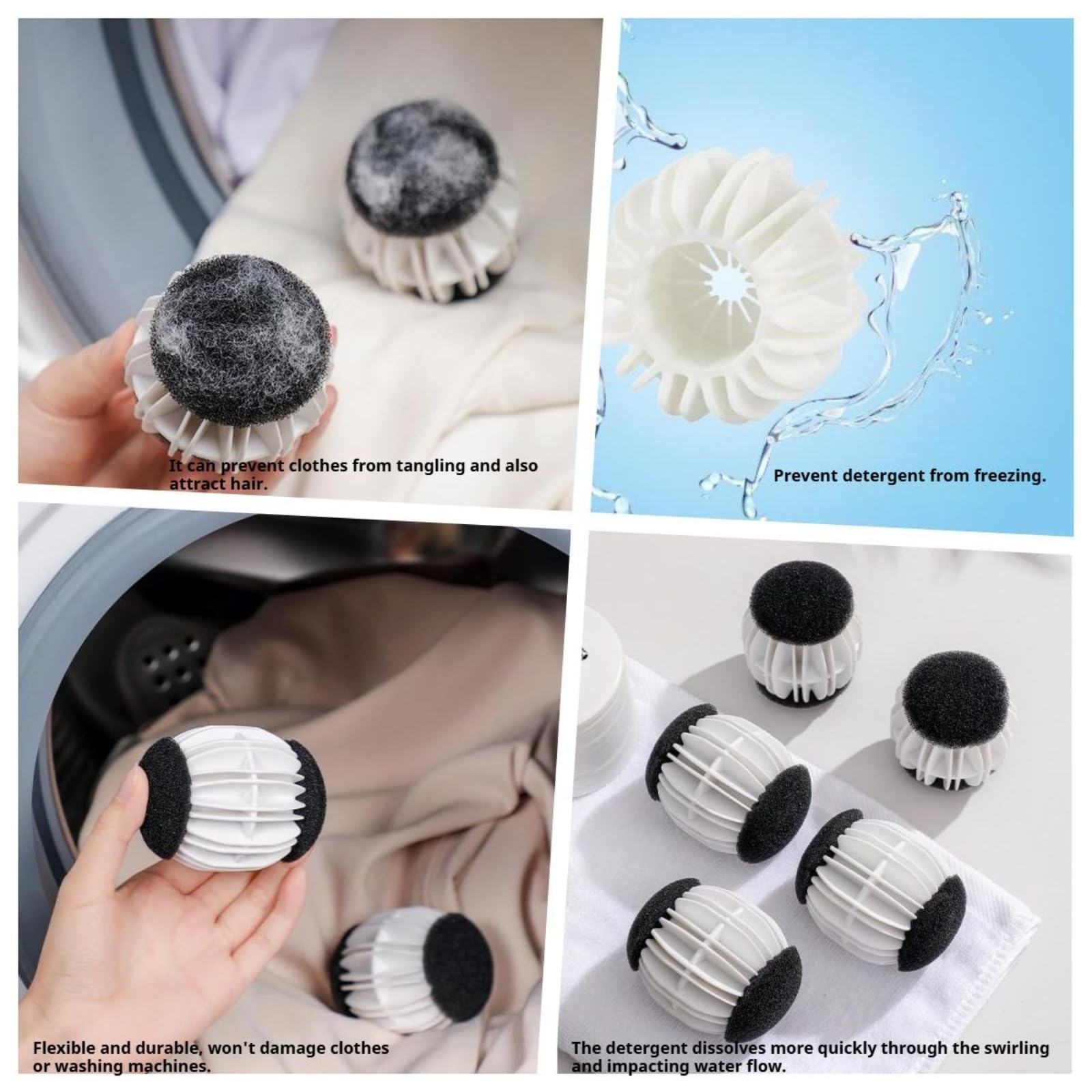 It can prevent clothes from tangling and also attract hair.

Prevent detergent from freezing.

Flexible and durable, won't damage clothes or washing machines.

The detergent dissolves more quickly through the swirling and impacting water flow.