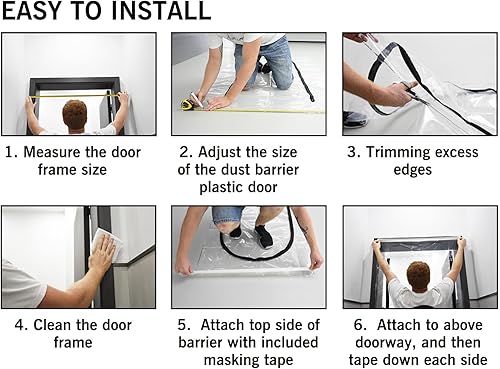 EASY TO INSTALL

1. Measure the door frame size

2. Adjust the size of the dust barrier plastic door

3. Trimming excess edges

4. Clean the door frame

5. Attach top side of barrier with included masking tape

6. Attach to above doorway, and then tape down each side