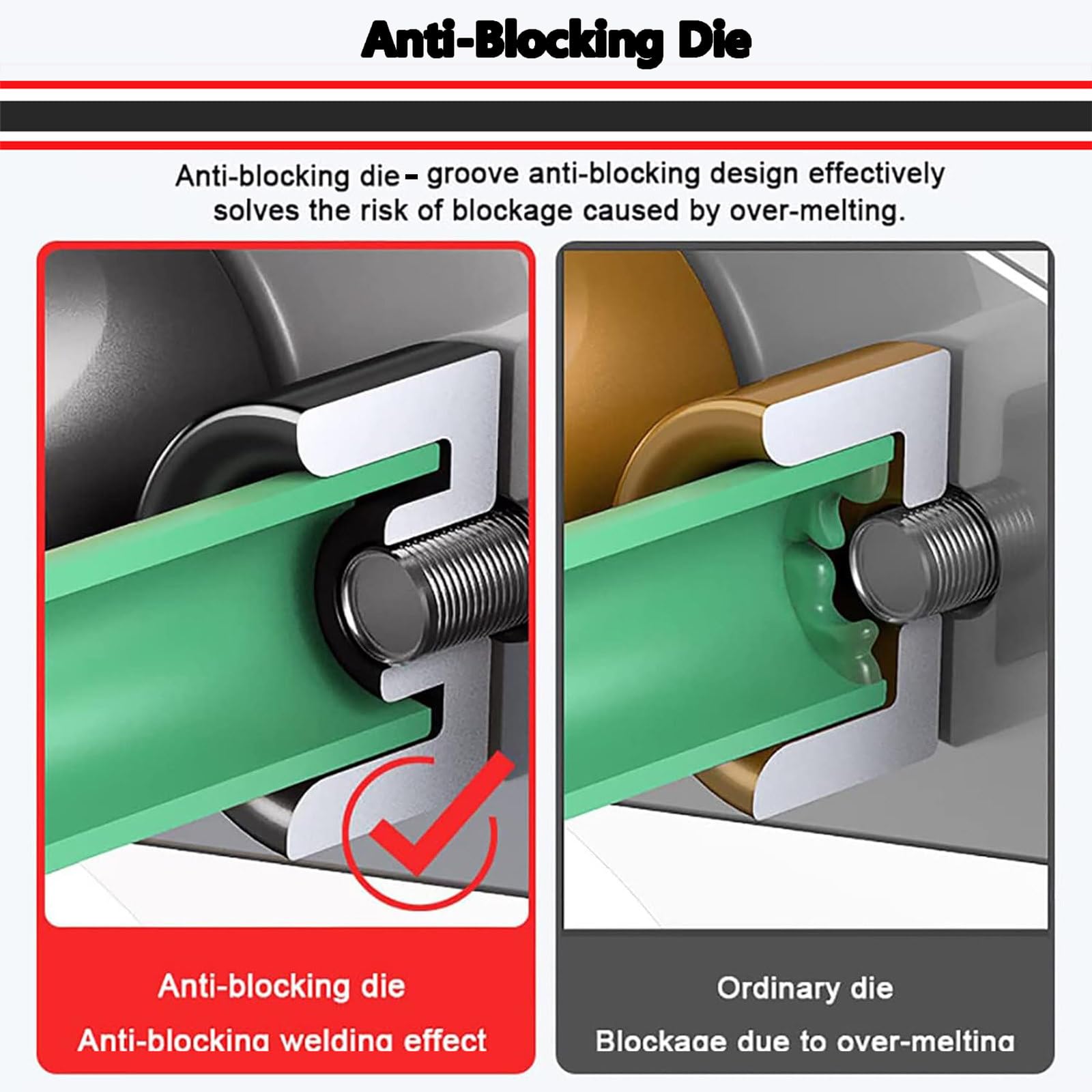 Anti-Blocking Die

Anti-blocking die - groove anti-blocking design effectively solves the risk of blockage caused by over-melting.

Anti-blocking die

Anti-blocking welding effect

Ordinary die

Blockage due to over-melting