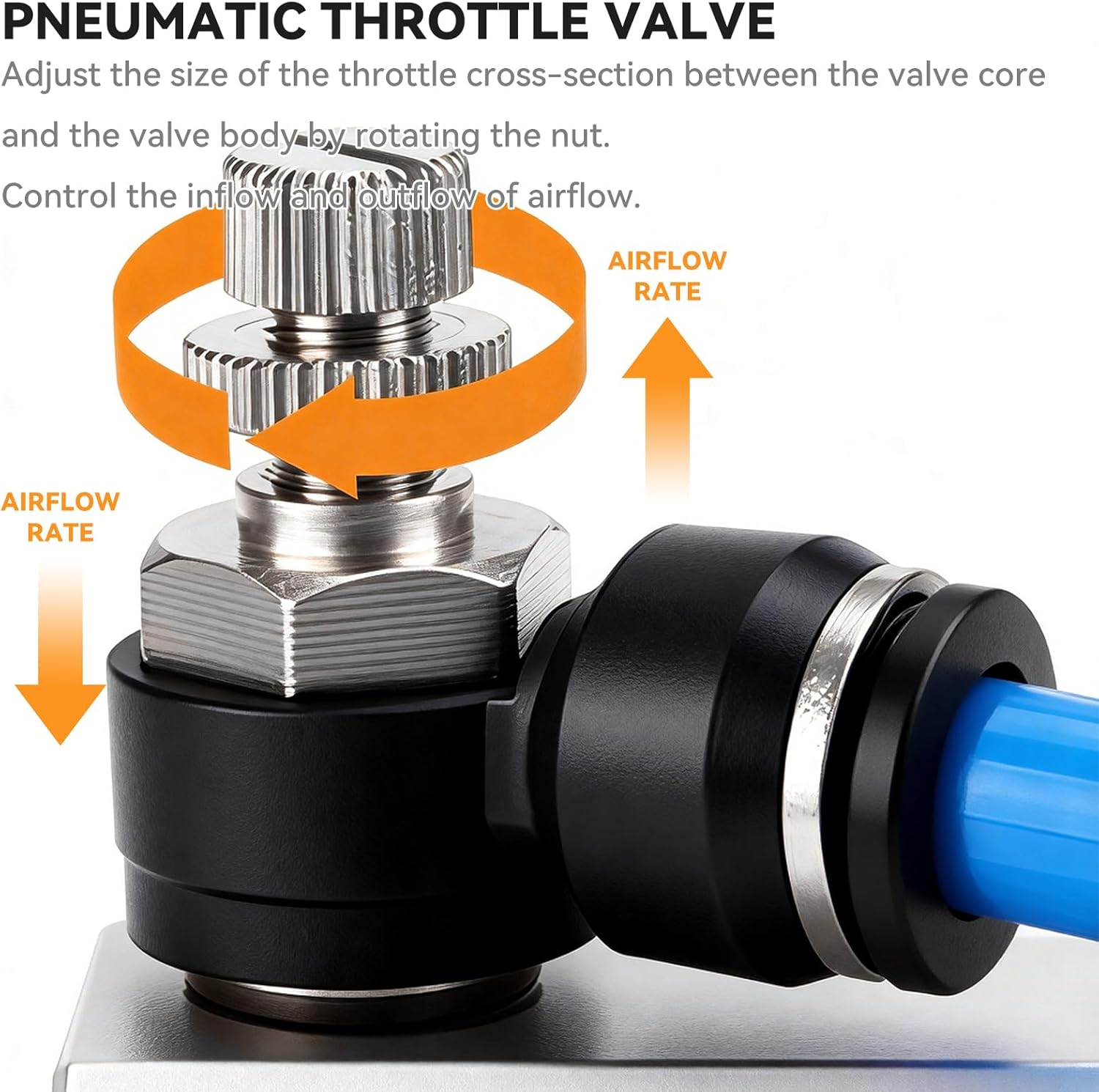 PNEUMATIC THROTTLE VALVE

Adjust the size of the throttle cross-section between the valve core and the valve body by rotating the nut.

Control the inflow and outflow of airflow.

AIRFLOW RATE

AIRFLOW RATE