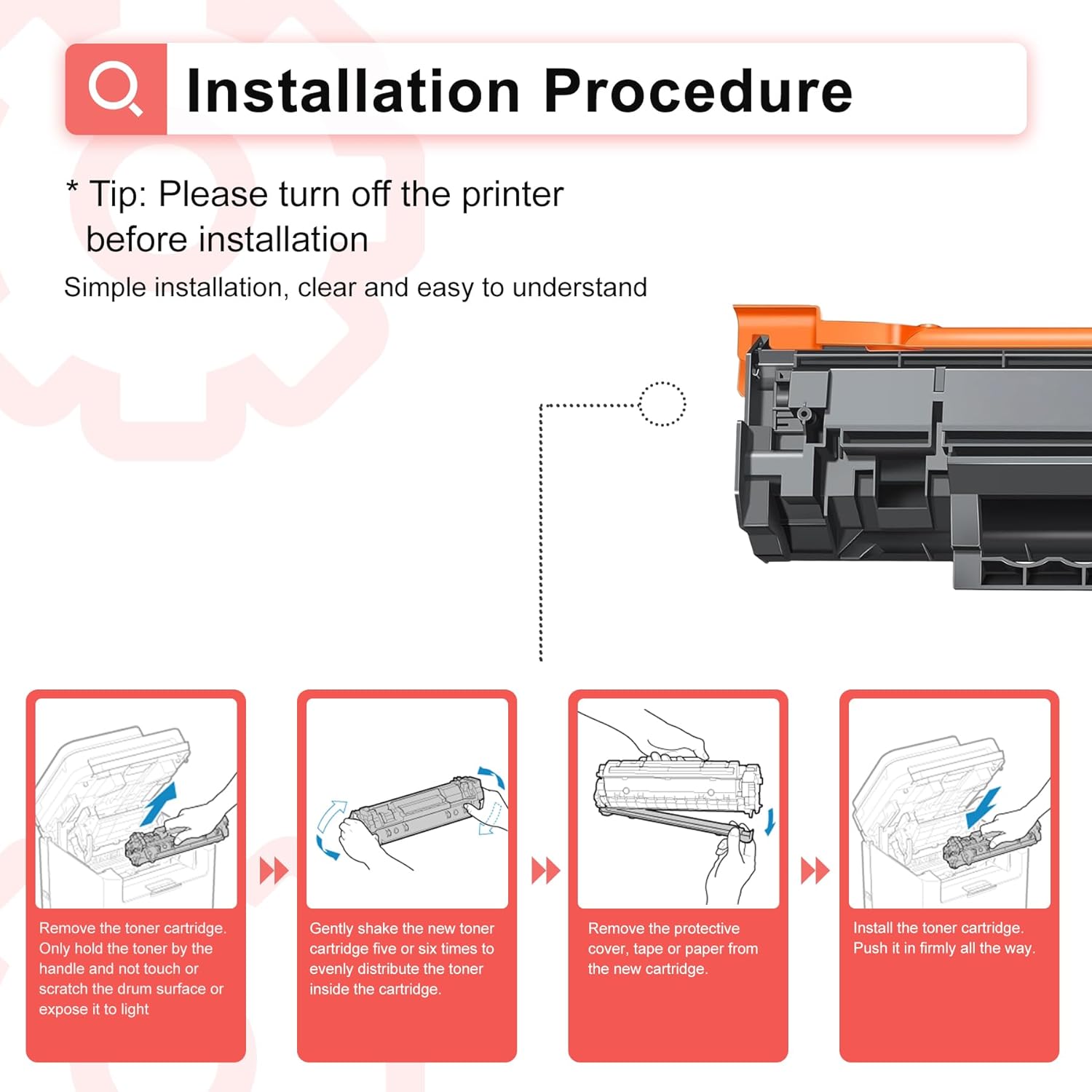 Installation Procedure

* Tip: Please turn off the printer before installation

Simple installation, clear and easy to understand

Remove the toner cartridge. Only hold the toner by the handle and not touch or scratch the drum surface or expose it to light

Gently shake the new toner cartridge five or six times to evenly distribute the toner inside the cartridge.

Remove the protective cover, tape or paper from the new cartridge.

Install the toner cartridge. Push it in firmly all the way.