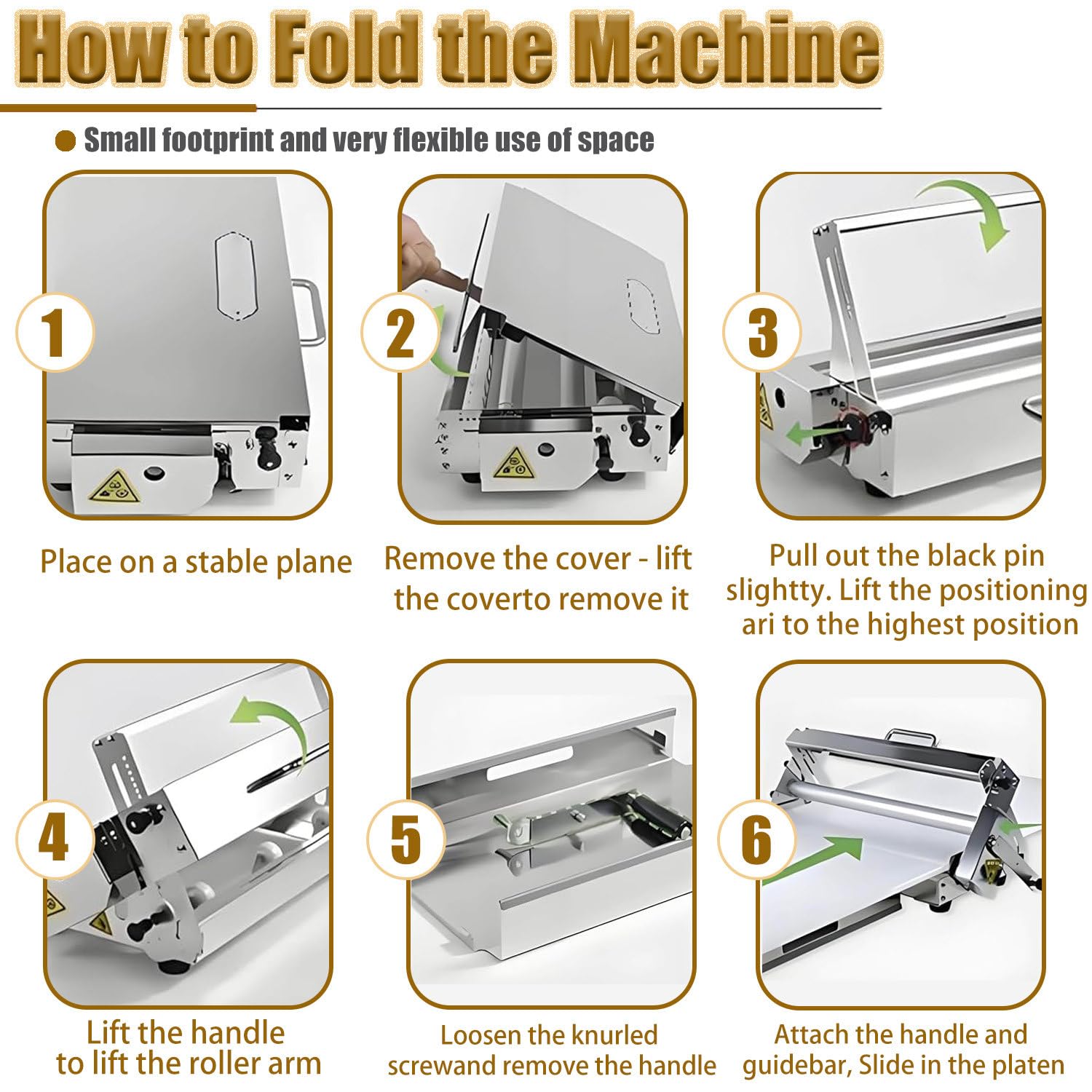 How to Fold the Machine

Small footprint and very flexible use of space

1

Place on a stable plane

2

Remove the cover - lift the coverto remove it

3

Pull out the black pin slightty. Lift the positioning ari to the highest position

4

Lift the handle to lift the roller arm

5

Loosen the knurled screwand remove the handle

6

Attach the handle and guidebar, Slide in the platen