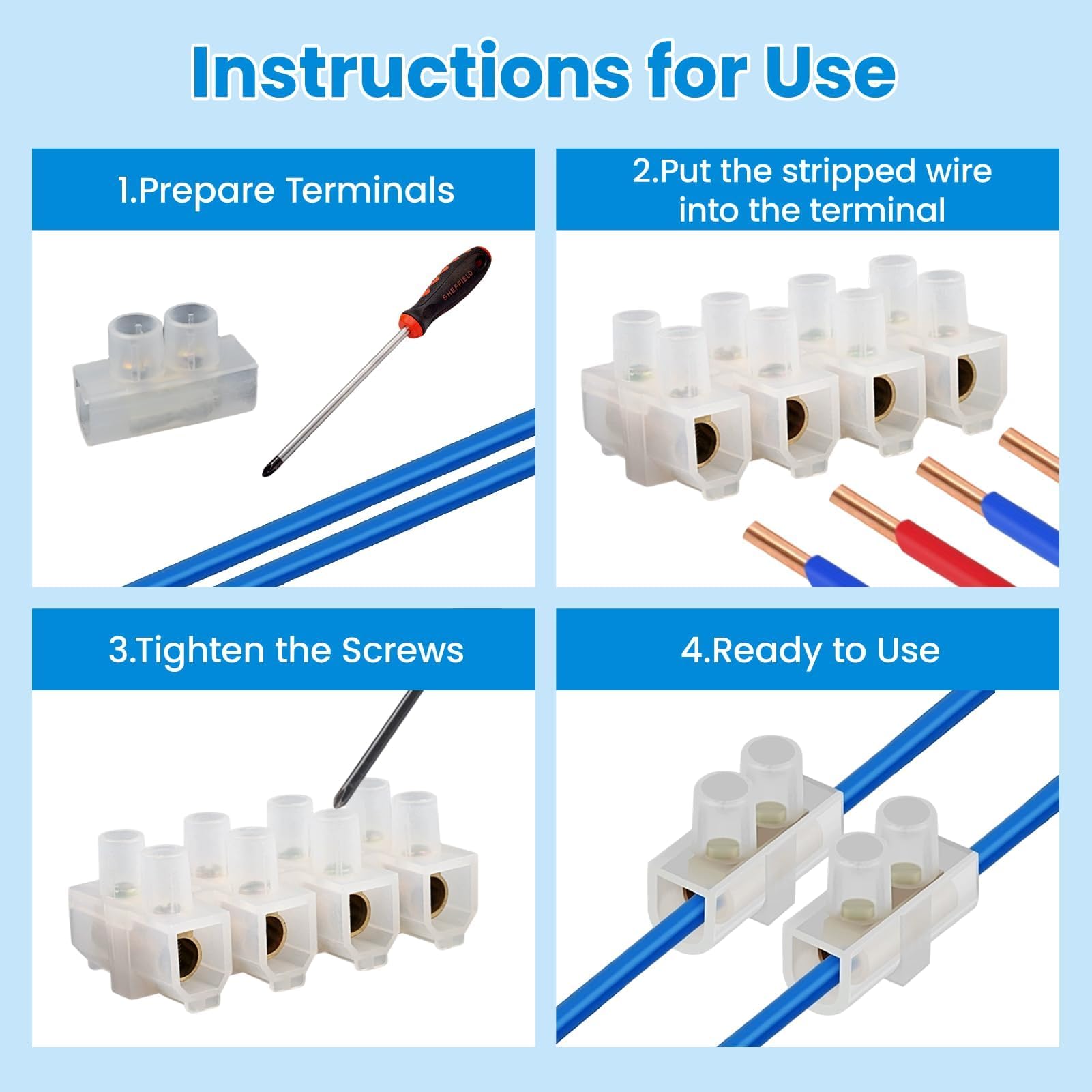 Instructions for Use

1.Prepare Terminals

SHEFFIELD

2.Put the stripped wire into the terminal

3.Tighten the Screws

4.Ready to Use