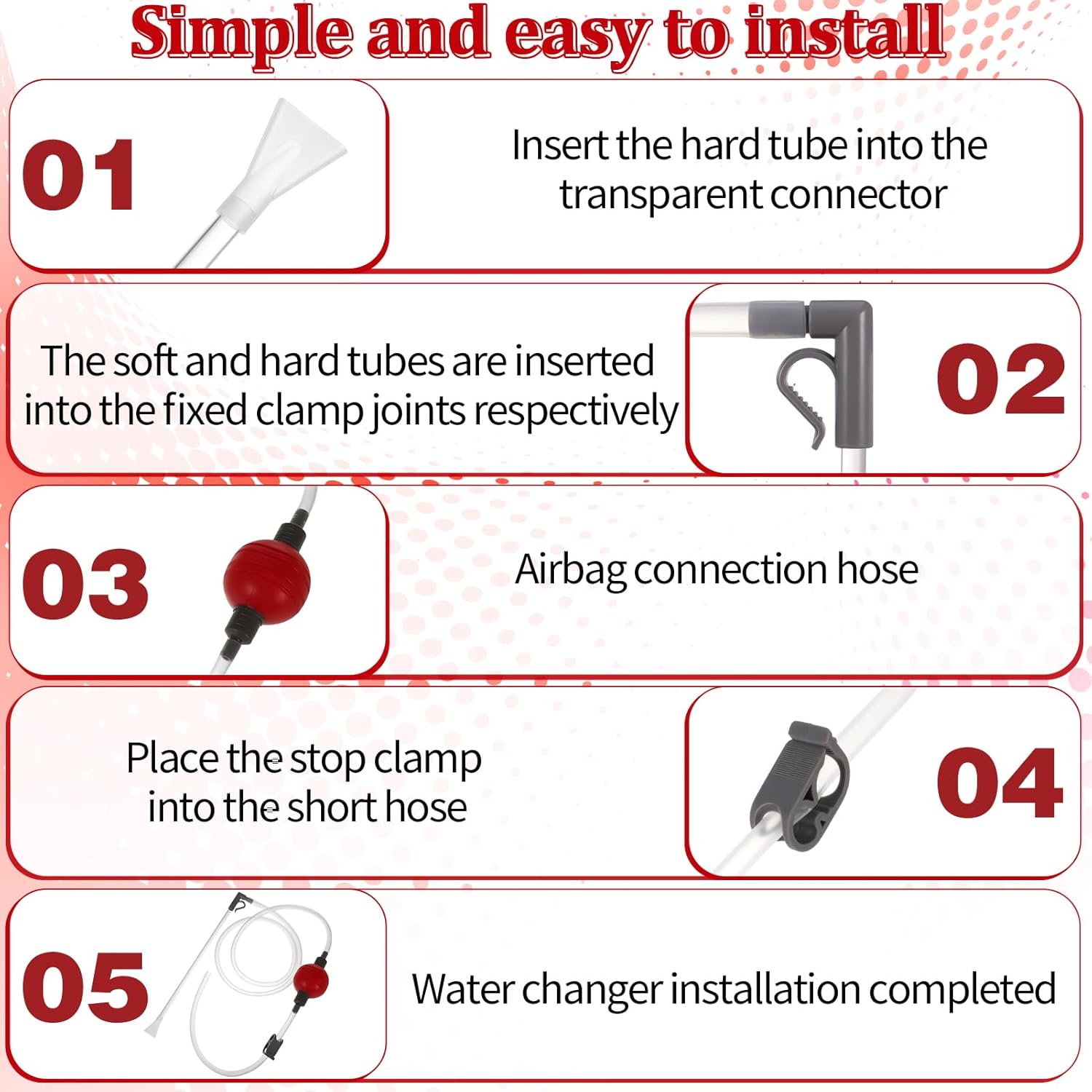 Simple and easy to install

01

Insert the hard tube into the transparent connector

The soft and hard tubes are inserted into the fixed clamp joints respectively

02

03

Airbag connection hose

Place the stop clamp into the short hose

04

05

Water changer installation completed