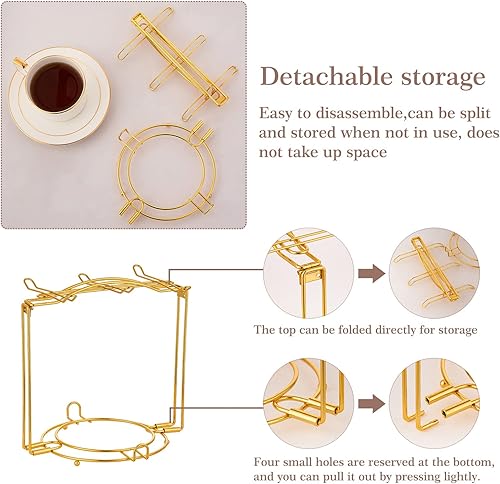 Detachable storage

Easy to disassemble,can be split and stored when not in use, does not take up space

The top can be folded directly for storage

Four small holes are reserved at the bottom, and you can pull it out by pressing lightly.