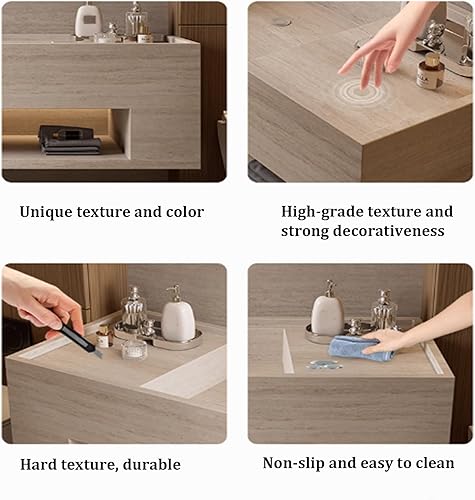 Unique texture and color

High-grade texture and strong decorativeness

Hard texture, durable

Non-slip and easy to clean