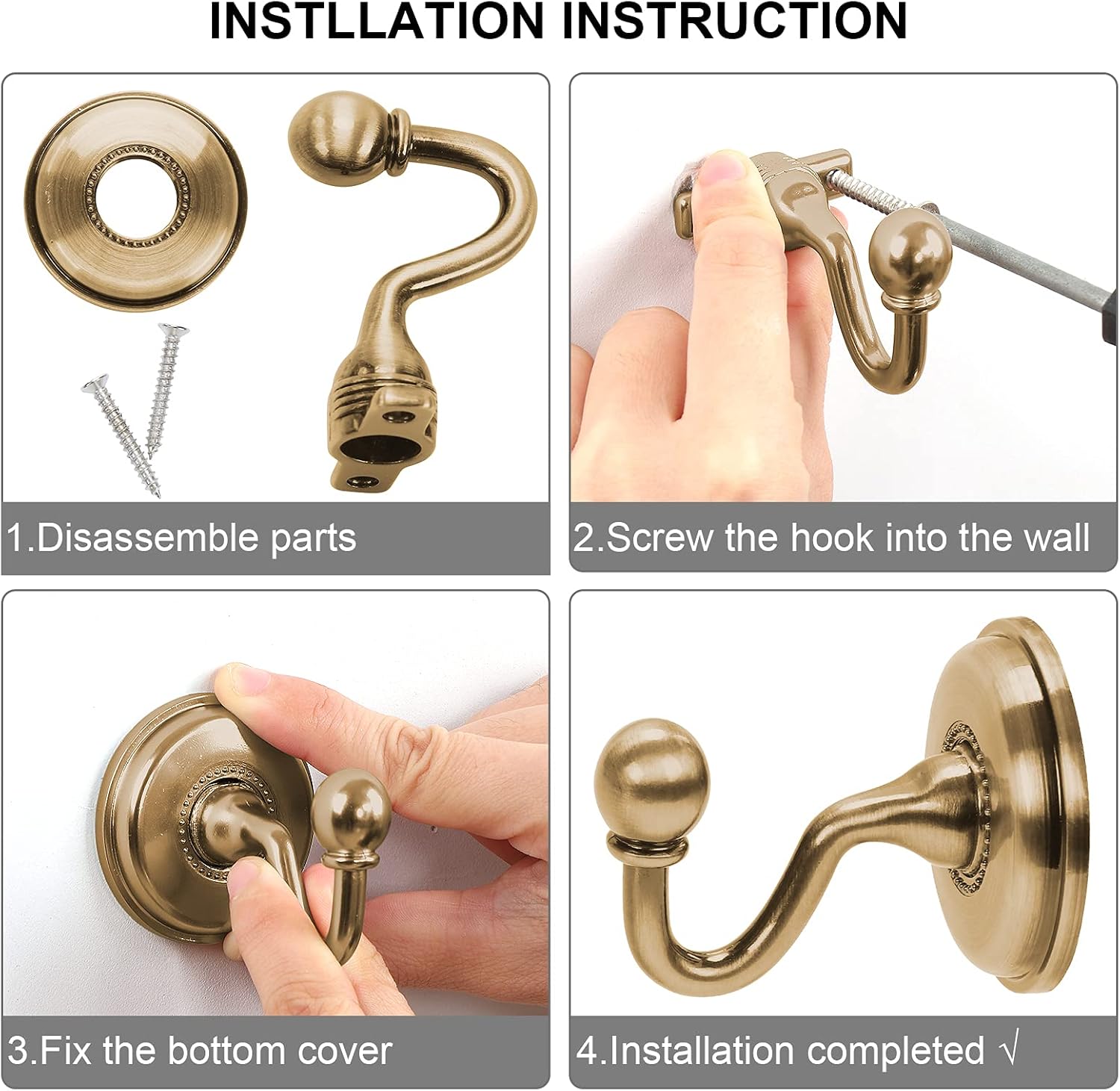 INSTLLATION INSTRUCTION

1.Disassemble parts

2.Screw the hook into the wall

3.Fix the bottom cover

4.Installation completed √