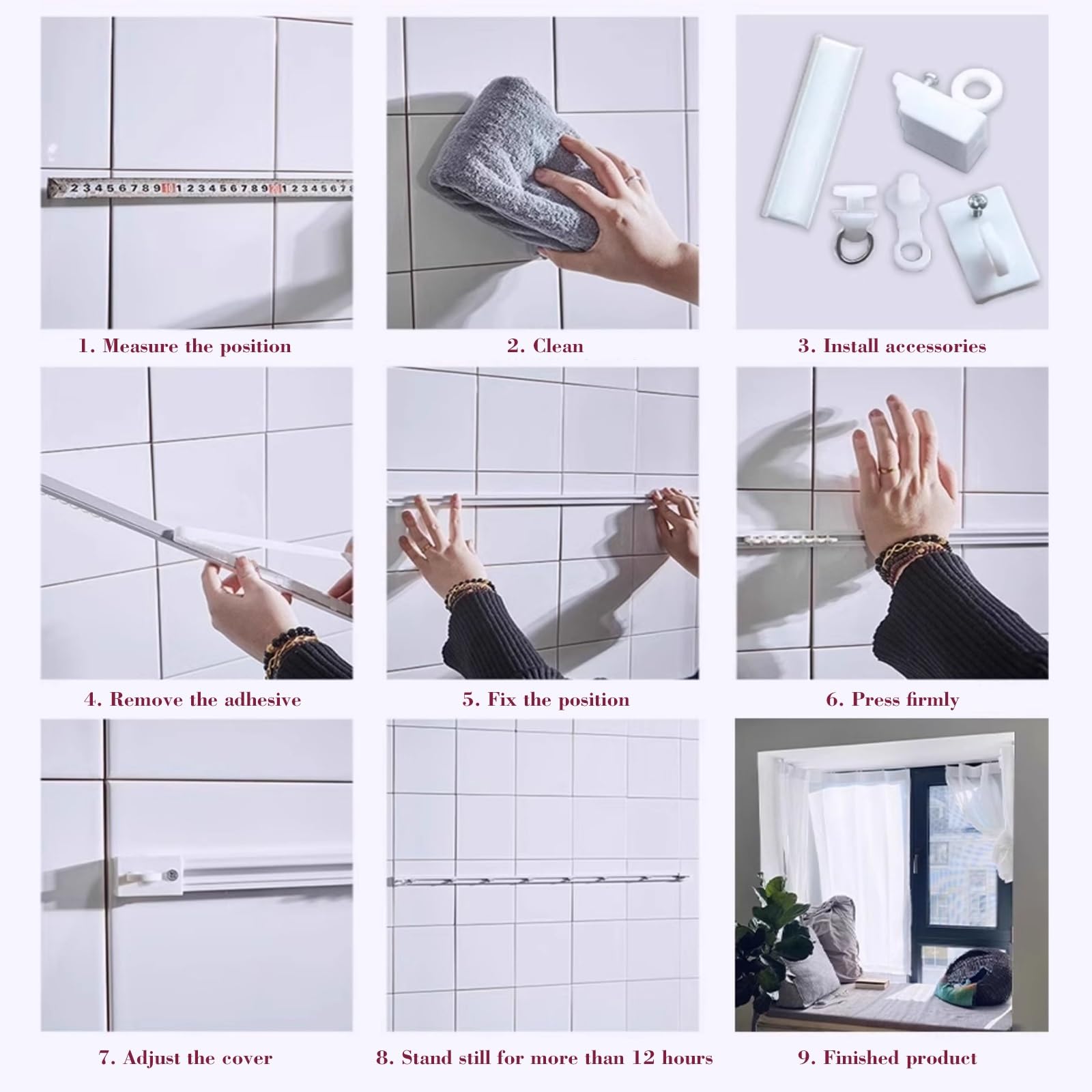 2 3 4 5 6 7 8 9 10 1 2 3 4 5 6 7 8 9 20 1 2 3 4 5 6 7 8

1. Measure the position

2. Clean

3. Install accessories

4. Remove the adhesive

5. Fix the position

6. Press firmly

7. Adjust the cover

8. Stand still for more than 12 hours

9. Finished product