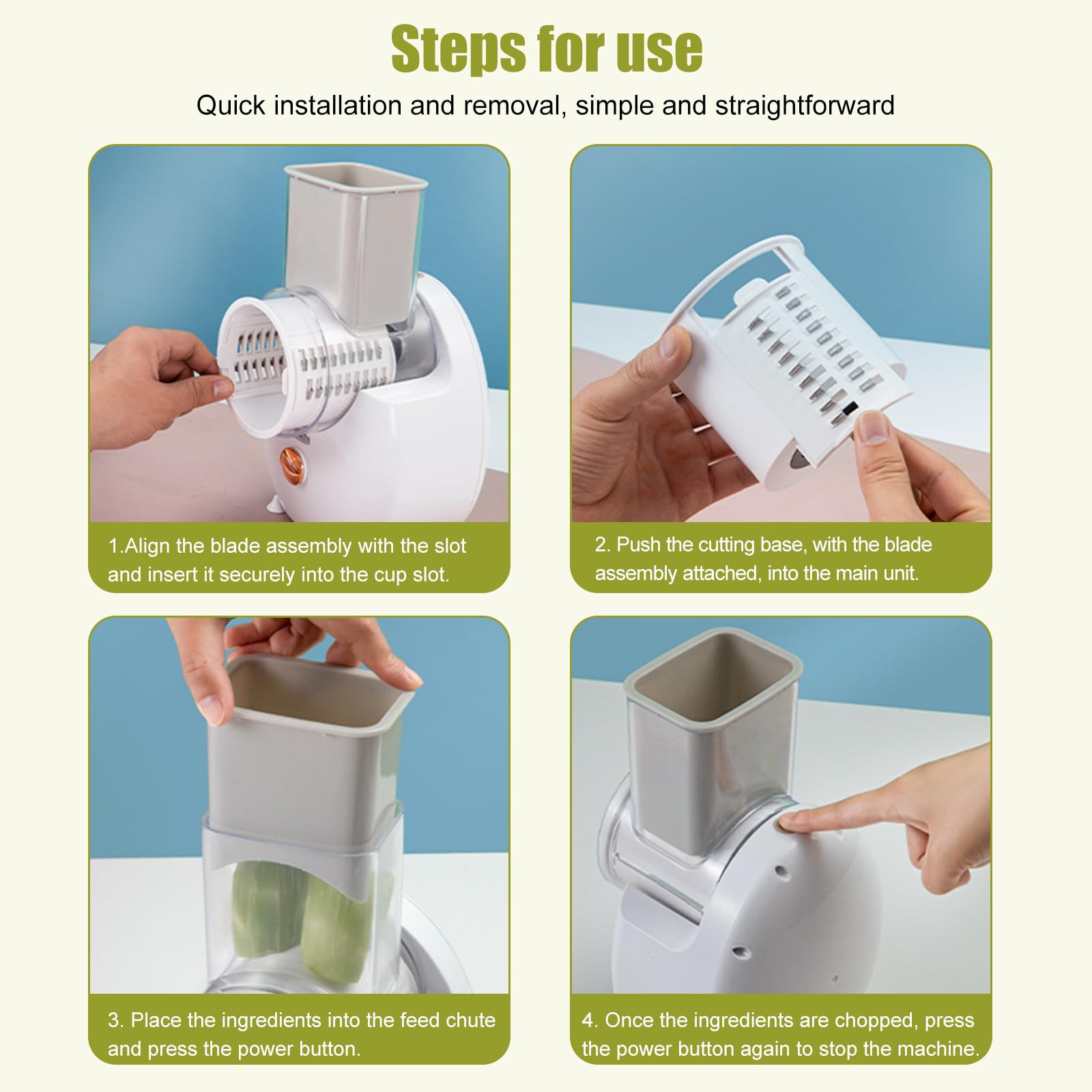 Steps for use

Quick installation and removal, simple and straightforward

1.Align the blade assembly with the slot and insert it securely into the cup slot.

2. Push the cutting base, with the blade assembly attached, into the main unit.

3. Place the ingredients into the feed chute and press the power button.

4. Once the ingredients are chopped, press the power button again to stop the machine.