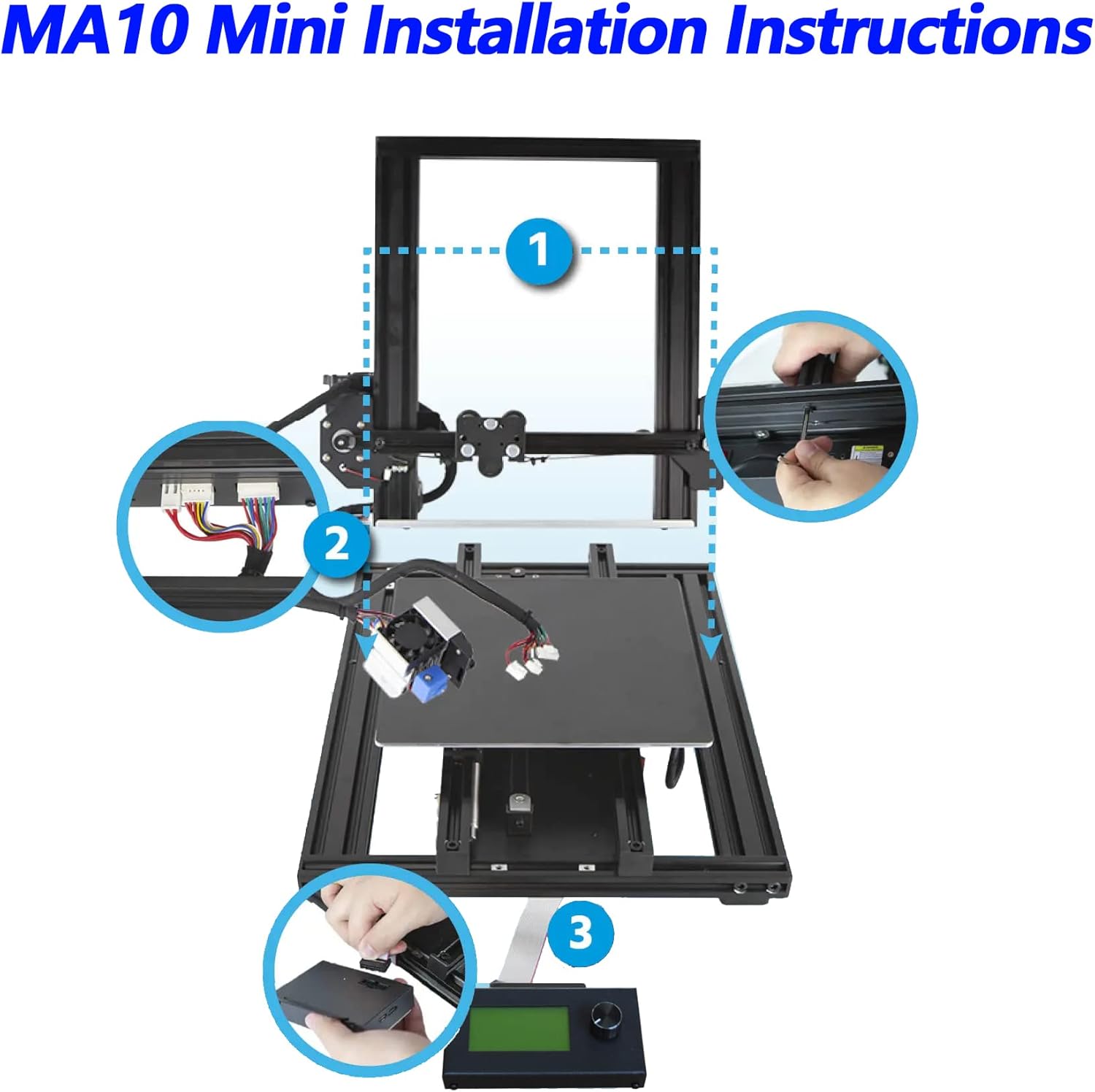 MA10 Mini Installation Instructions

1

2

3