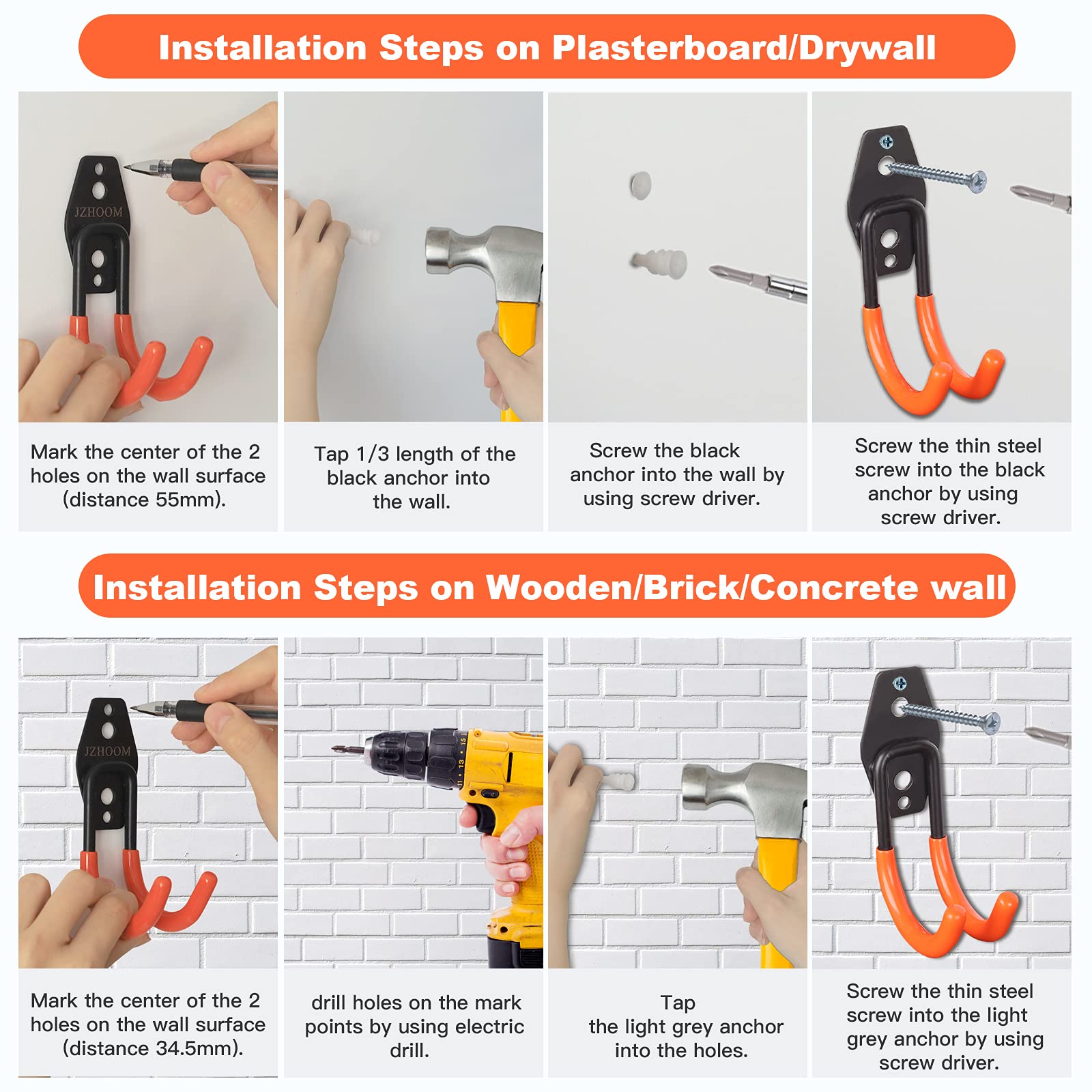 Installation Steps on Plasterboard/Drywall

JZHOOM

Mark the center of the 2 holes on the wall surface (distance 55mm).

Tap 1/3 length of the black anchor into the wall.

Screw the black anchor into the wall by using screw driver.

Screw the thin steel screw into the black anchor by using screw driver.

Installation Steps on Wooden/Brick/Concrete wall

JZHOOM

Mark the center of the 2 holes on the wall surface (distance 34.5mm).

drill holes on the mark points by using electric drill.

Tap the light grey anchor into the holes.

Screw the thin steel screw into the light grey anchor by using screw driver.