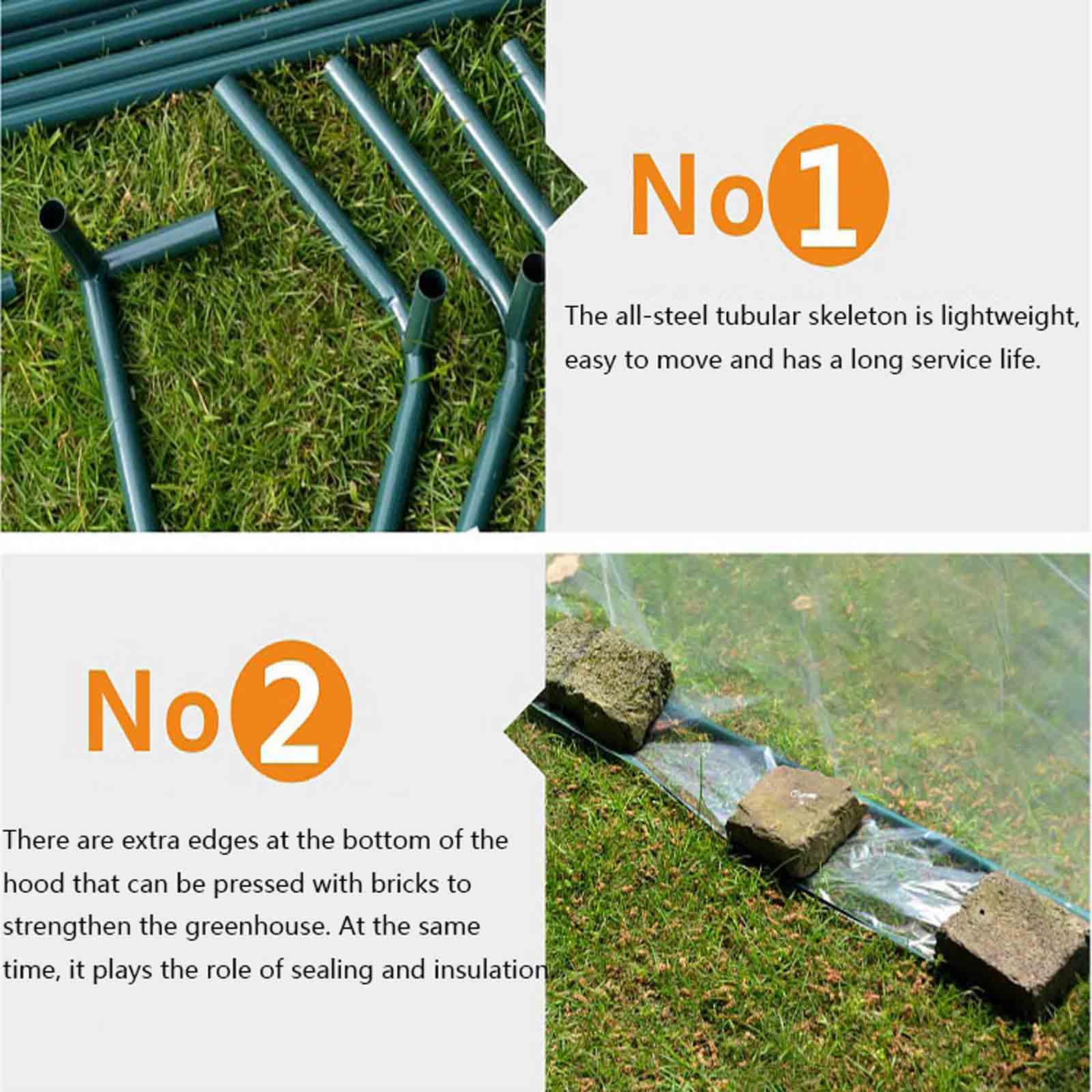 No1

The all-steel tubular skeleton is lightweight, easy to move and has a long service life.

No2

There are extra edges at the bottom of the hood that can be pressed with bricks to strengthen the greenhouse. At the same time, it plays the role of sealing and insulation