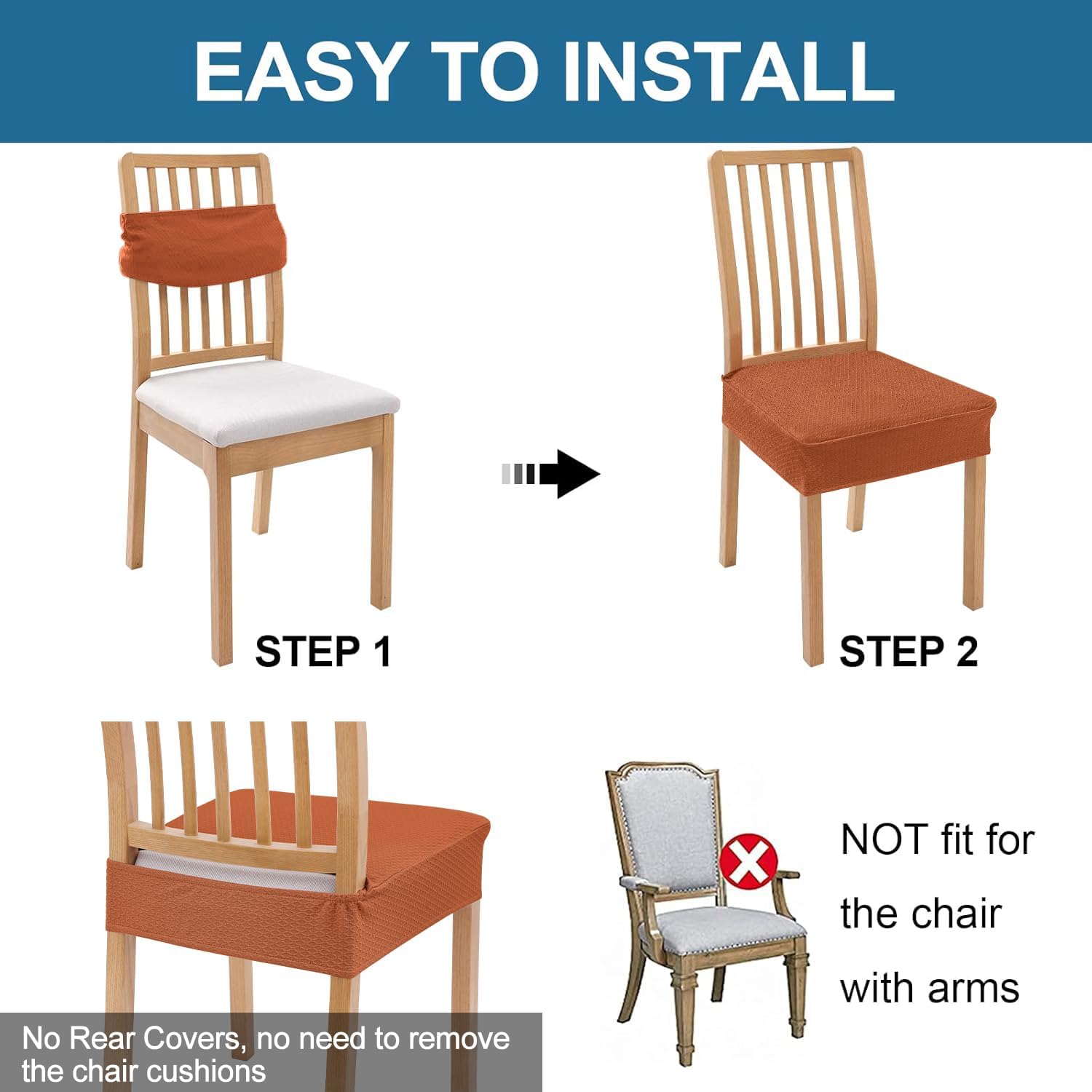 EASY TO INSTALL

STEP 1

STEP 2

No Rear Covers, no need to remove the chair cushions

NOT fit for the chair with arms