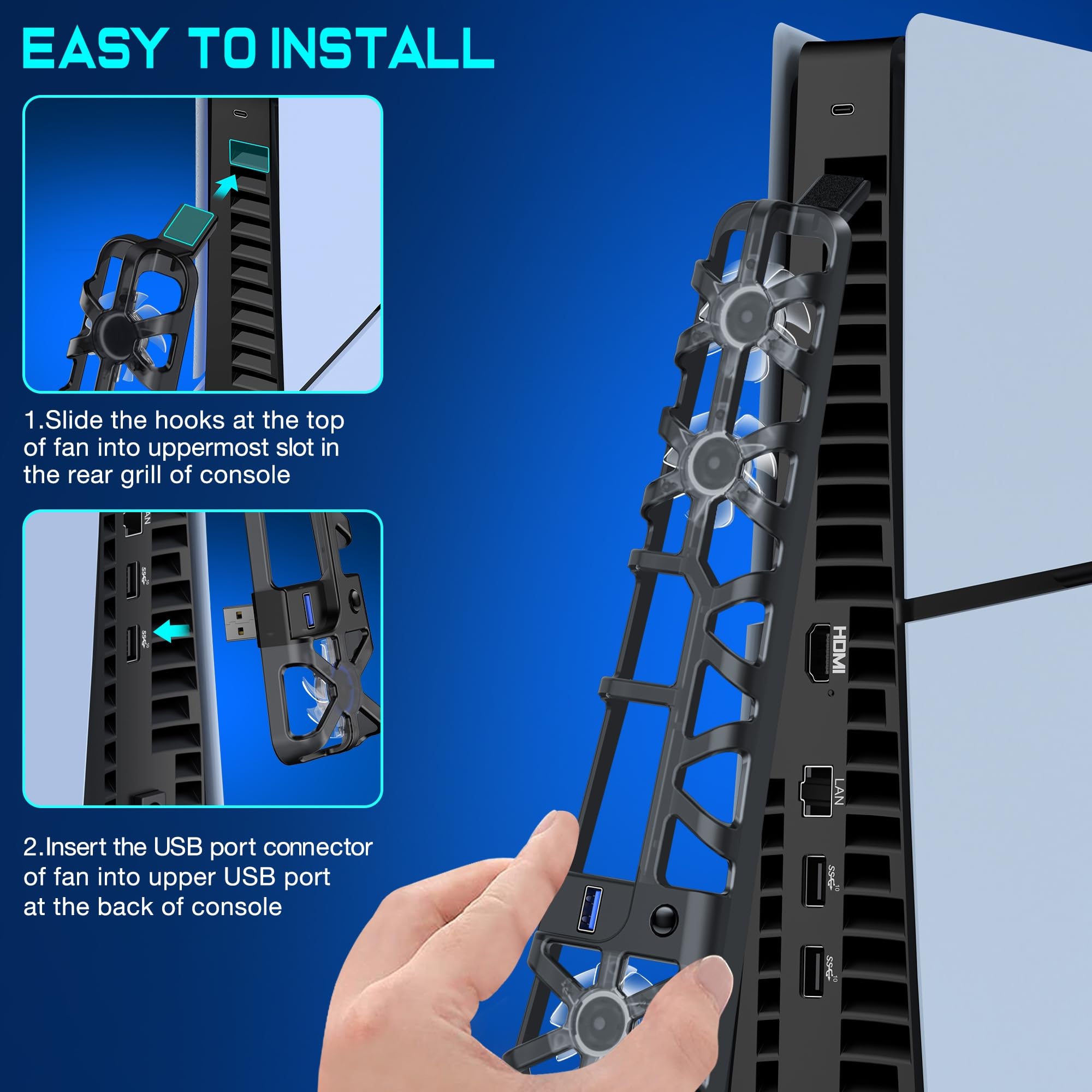 EASY TO INSTALL

1.Slide the hooks at the top of fan into uppermost slot in the rear grill of console

2.Insert the USB port connector of fan into upper USB port at the back of console

HDMI

LAN