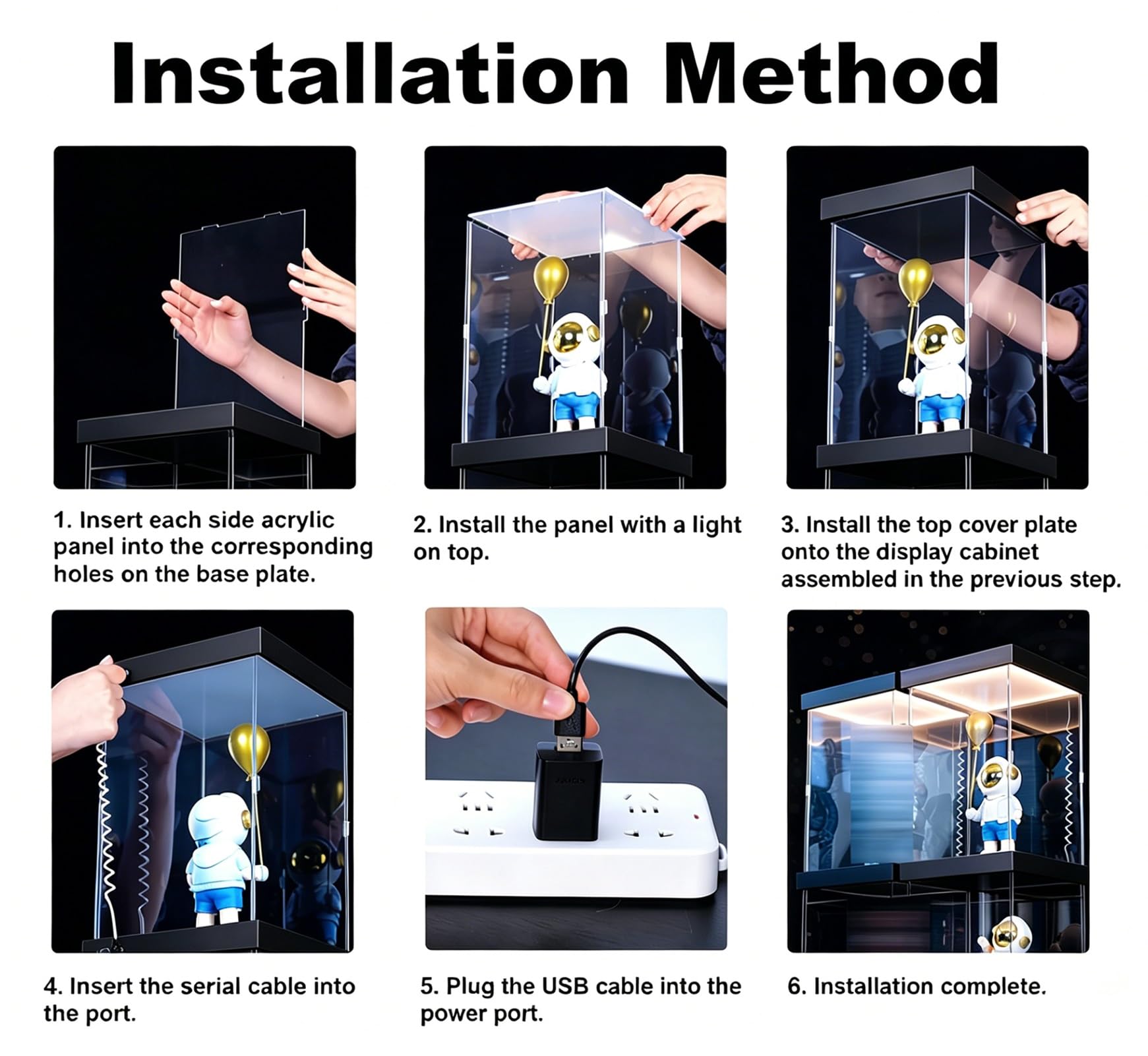 Installation Method

1. Insert each side acrylic panel into the corresponding holes on the base plate.

2. Install the panel with a light on top.

3. Install the top cover plate onto the display cabinet assembled in the previous step.

4. Insert the serial cable into the port.

5. Plug the USB cable into the power port.

6. Installation complete.