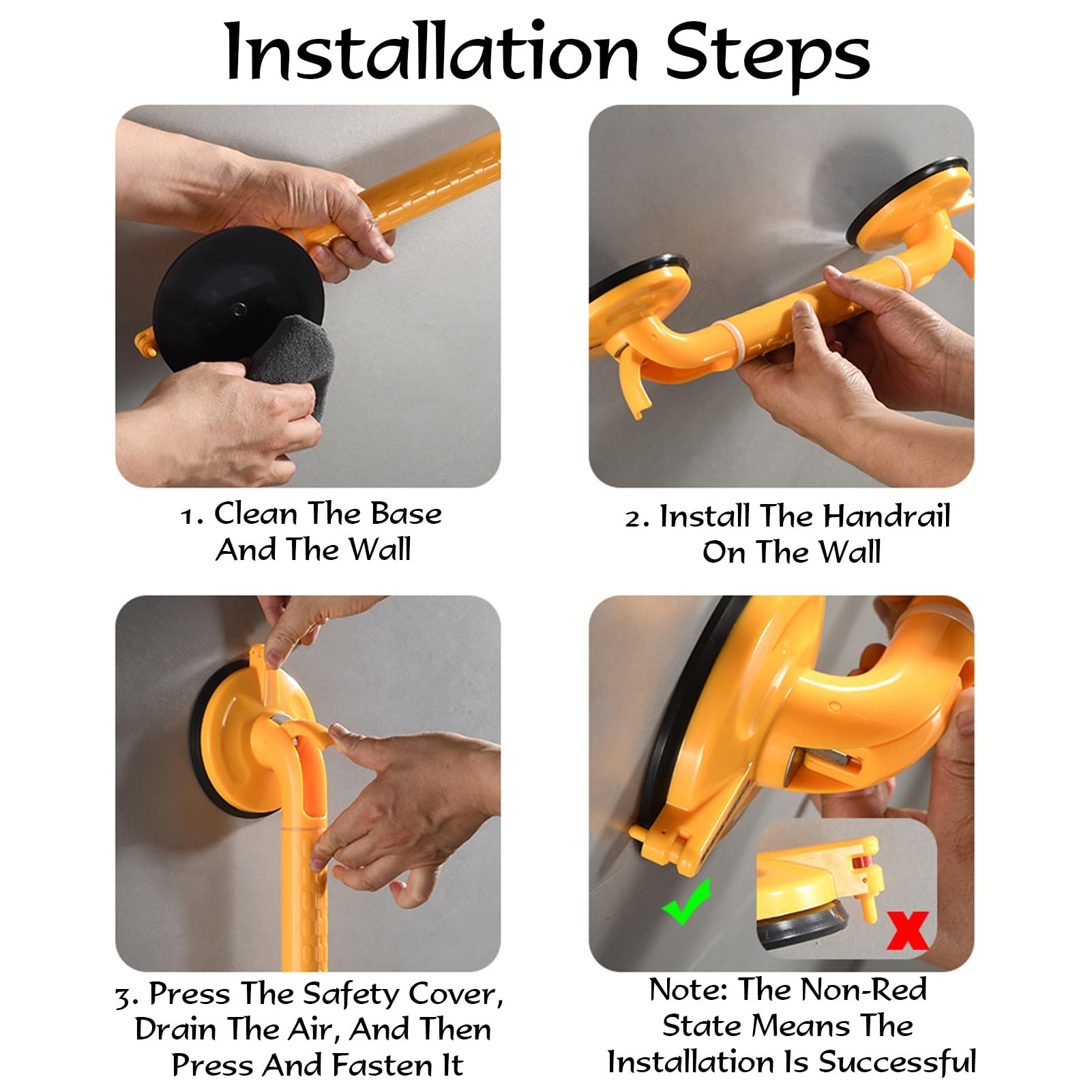 Installation Steps

1. Clean The Base And The Wall

2. Install The Handrail On The Wall

3. Press The Safety Cover, Drain The Air, And Then Press And Fasten It

Note: The Non-Red State Means The Installation Is Successful