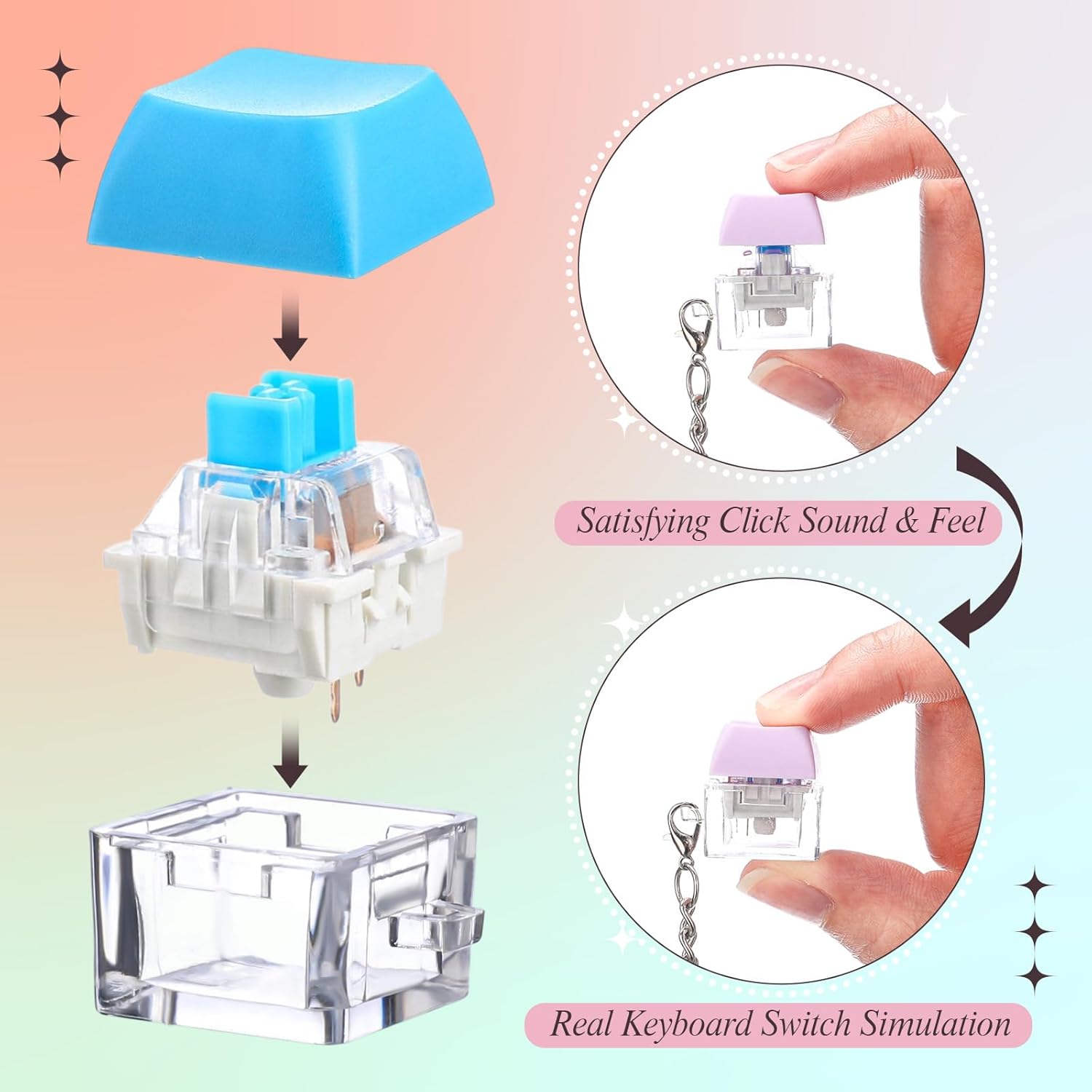 Satisfying Click Sound & Feel

Real Keyboard Switch Simulation