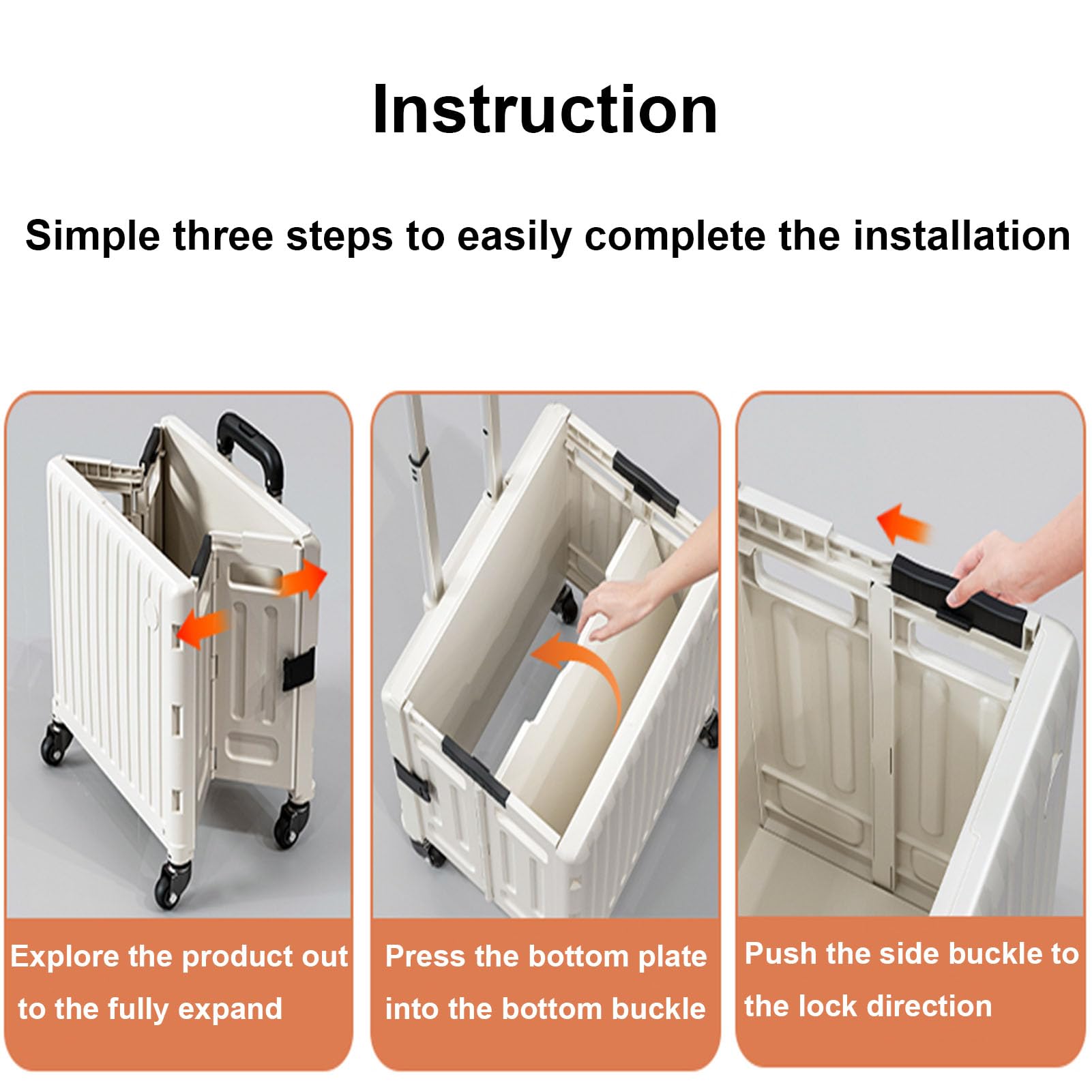 Instruction

Simple three steps to easily complete the installation

Explore the product out to the fully expand

Press the bottom plate into the bottom buckle

Push the side buckle to the lock direction