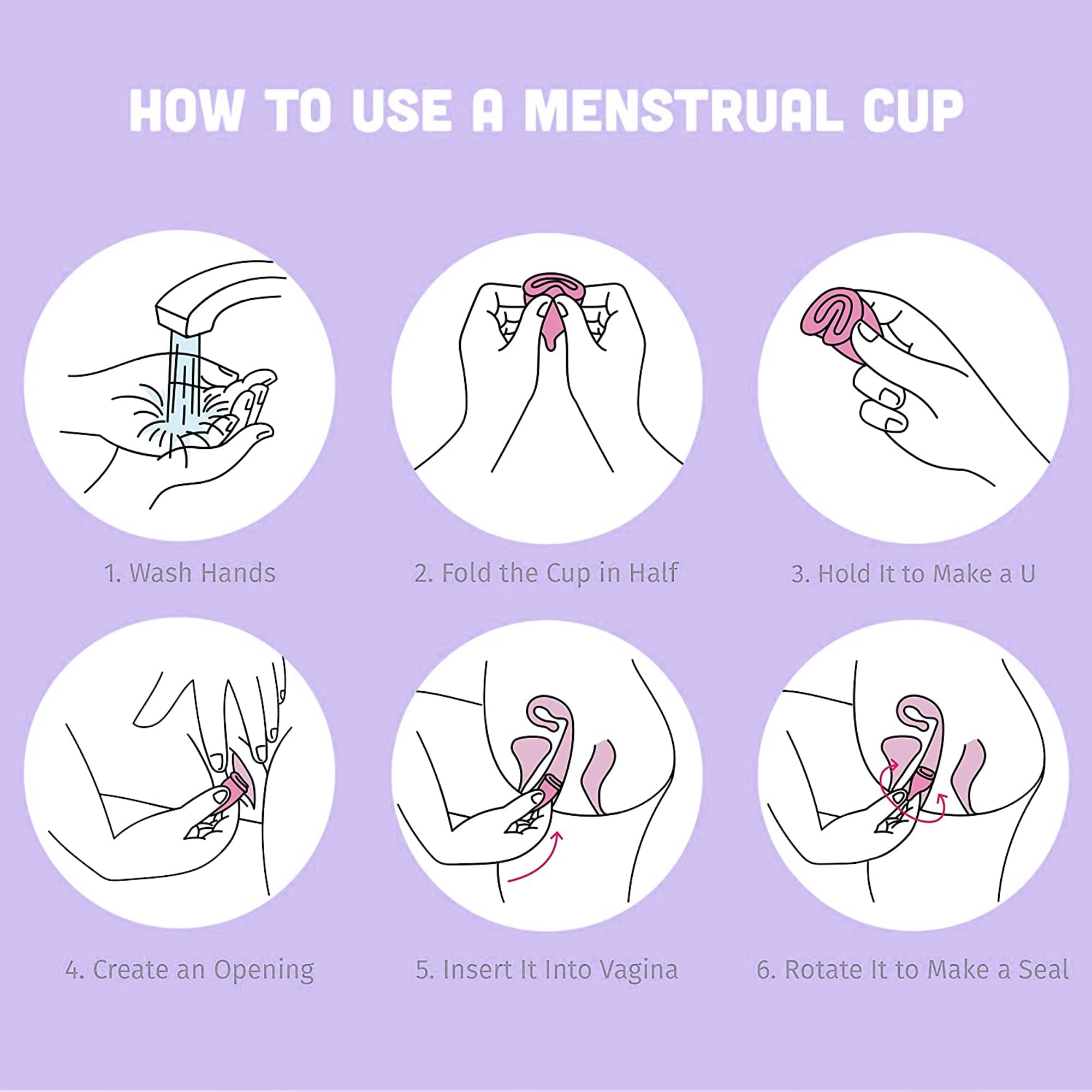 HOW TO USE A MENSTRUAL CUP

1. Wash Hands

2. Fold the Cup in Half

3. Hold It to Make a U

4. Create an Opening

5. Insert It Into Vagina

6. Rotate It to Make a Seal