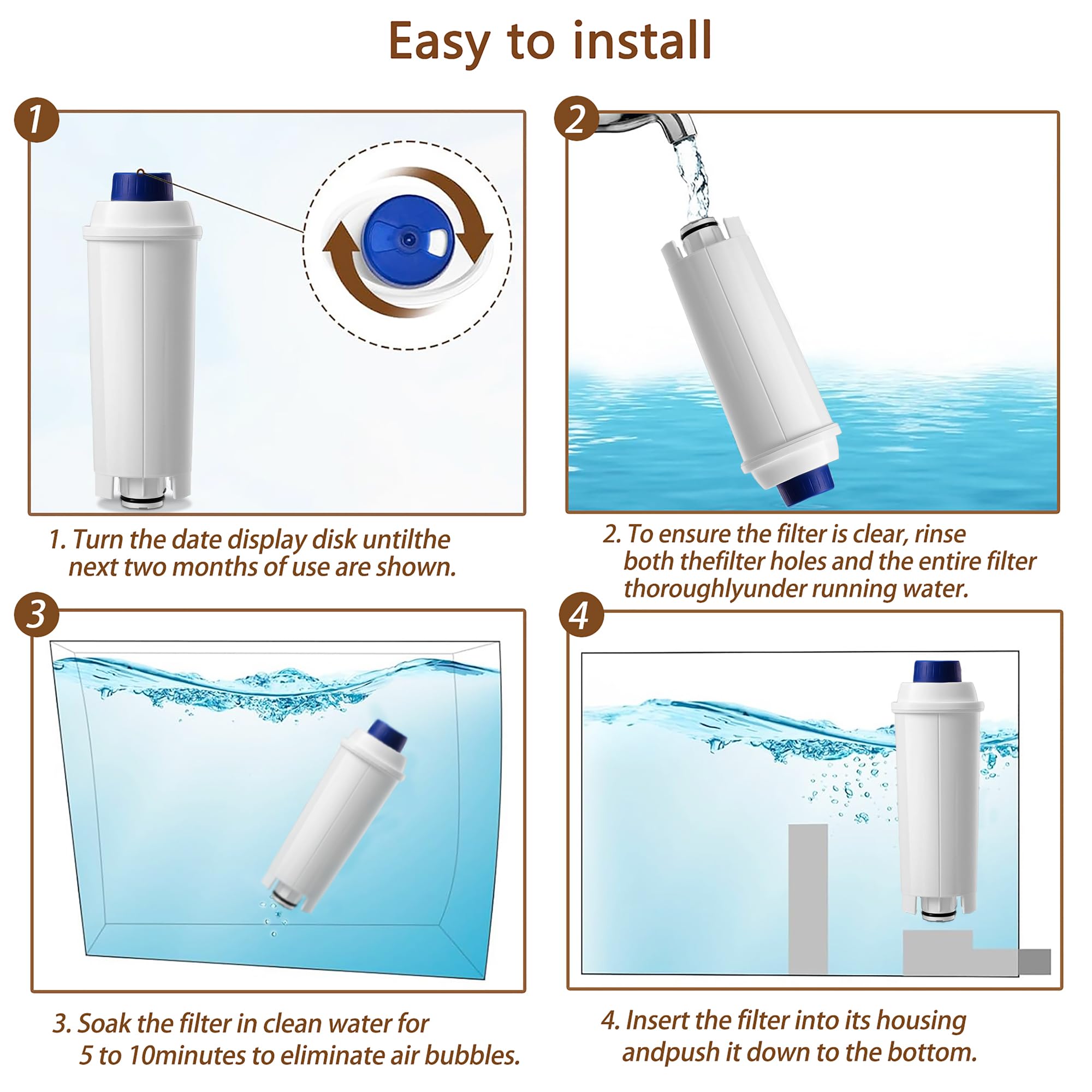 Easy to install

1

1. Turn the date display disk untilthe next two months of use are shown.

2

2. To ensure the filter is clear, rinse both thefilter holes and the entire filter thoroughlyunder running water.

3

3. Soak the filter in clean water for 5 to 10minutes to eliminate air bubbles.

4

4. Insert the filter into its housing andpush it down to the bottom.