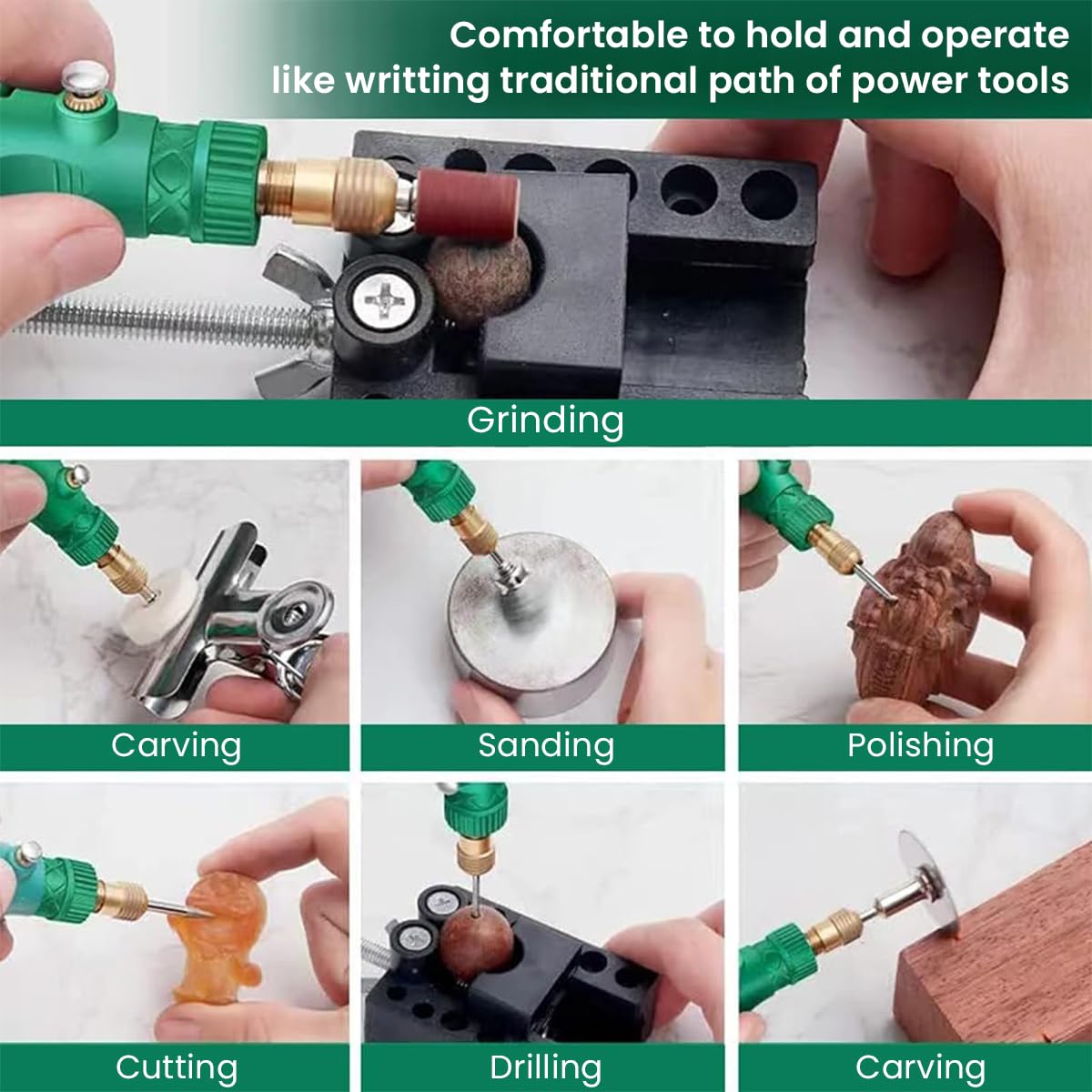 Comfortable to hold and operate like writting traditional path of power tools

Grinding

Carving

Sanding

Polishing

Cutting

Drilling

Carving