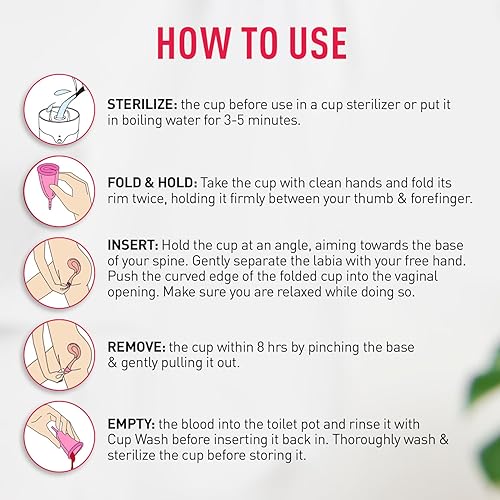 HOW TO USE

STERILIZE: the cup before use in a cup sterilizer or put it in boiling water for 3-5 minutes.

FOLD & HOLD: Take the cup with clean hands and fold its rim twice, holding it firmly between your thumb & forefinger.

INSERT: Hold the cup at an angle, aiming towards the base of your spine. Gently separate the labia with your free hand. Push the curved edge of the folded cup into the vaginal opening. Make sure you are relaxed while doing so.

REMOVE: the cup within 8 hrs by pinching the base & gently pulling it out.

EMPTY: the blood into the toilet pot and rinse it with Cup Wash before inserting it back in. Thoroughly wash & sterilize the cup before storing it.